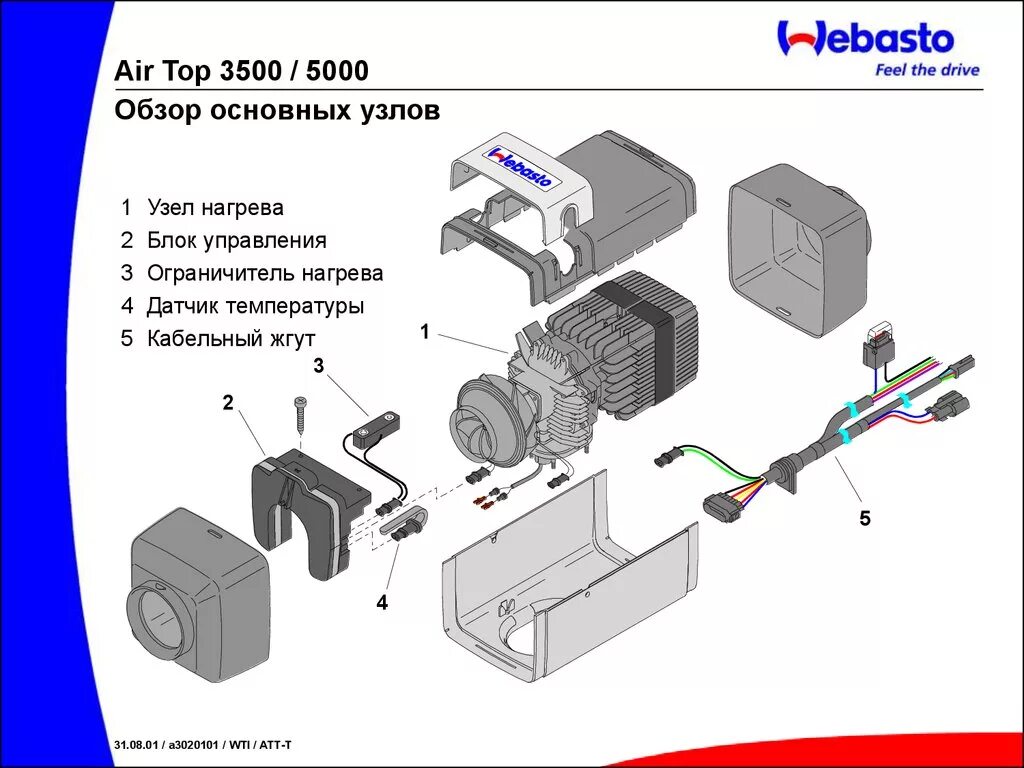 Webasto
Feel the drive

Air Top 3500 / 5000
Обзор основных узлов

1 Узел нагрева
2 Блок управления
3 Ограничитель нагрева
4 Датчик температуры
5 Кабельный жгут

Webasto

1
2
3
4
5

31.08.01 / a3020101 / WTI / ATT-T