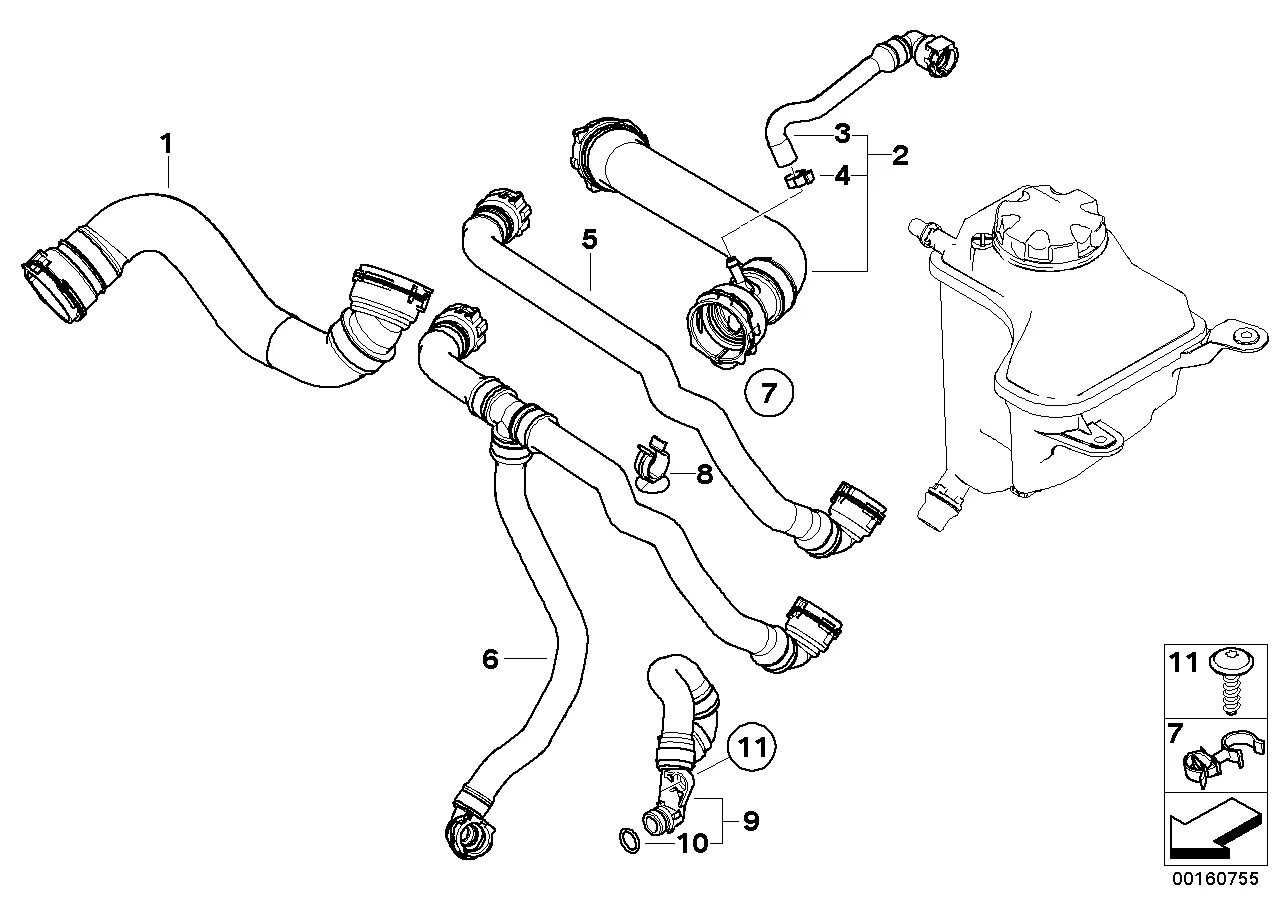 1
3
2
4
5
7
8
6
11
9
10
11
7
00160755