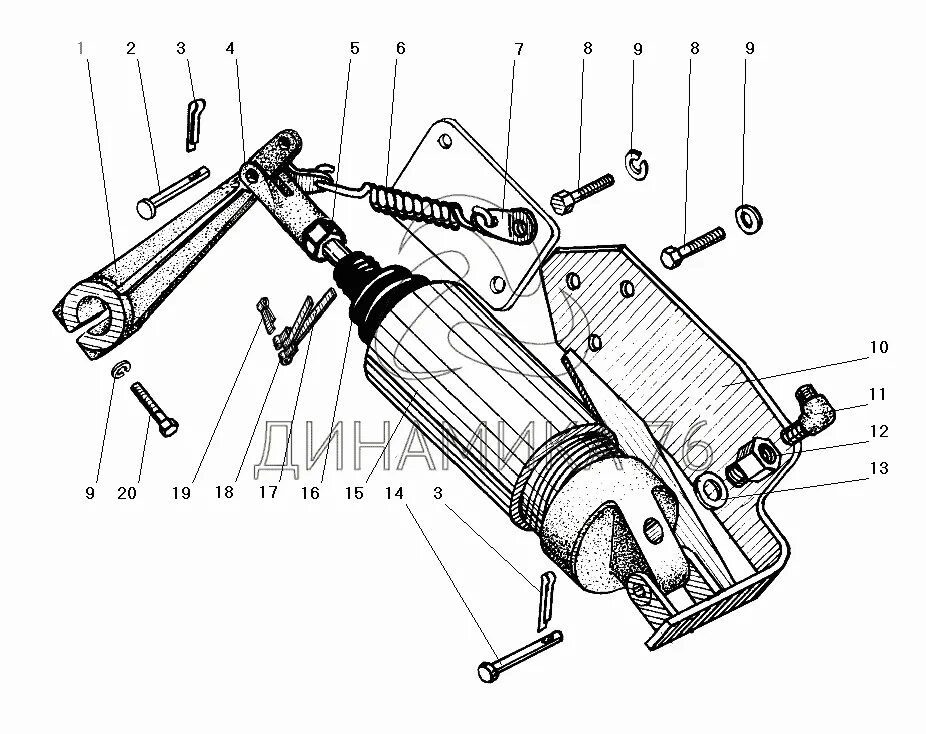 1 2 3 4 5 6 7 8 9 8 9

10
11
12
13

9 20 19 18 17 16 15 14 3

ДИНАМИКА 76