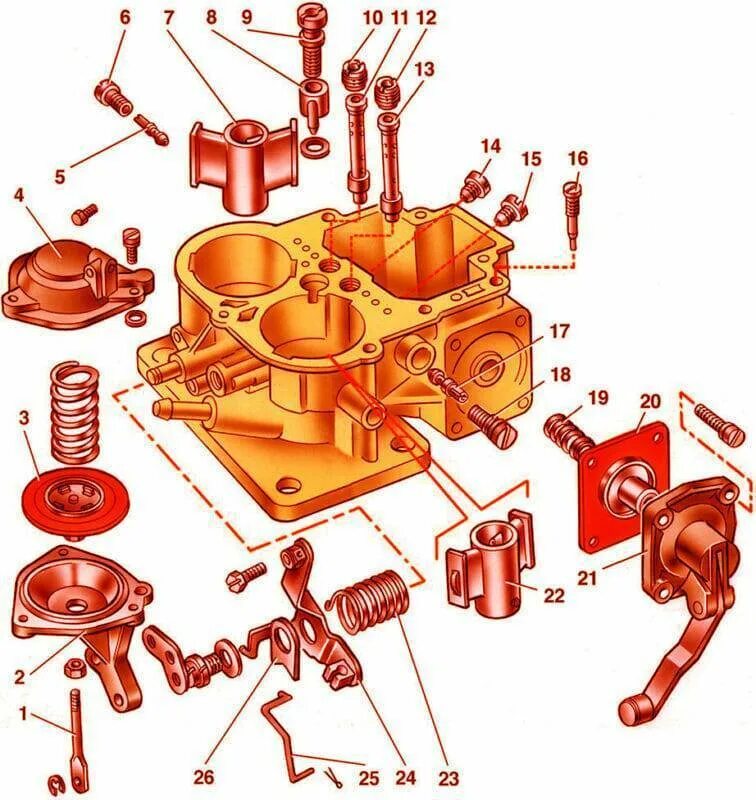 6 7 8 9 10 11 12 13
5
14 15 16
4
17
18
3
19 20
21
22
2
1
26 25 24 23