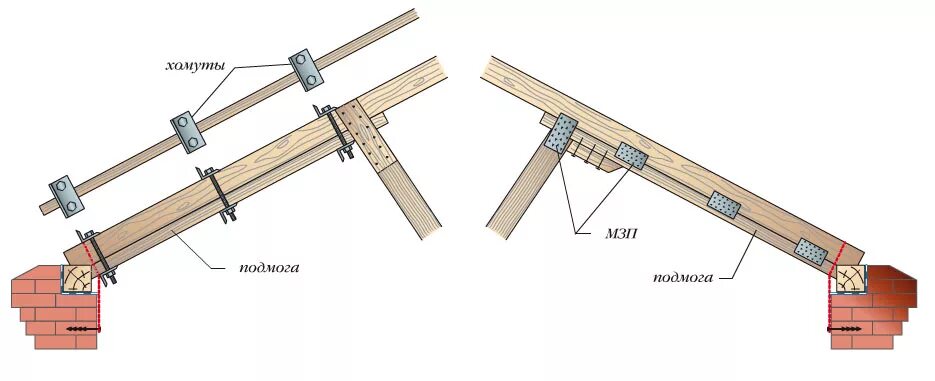 хомуты

подмога

МЗП

подмога