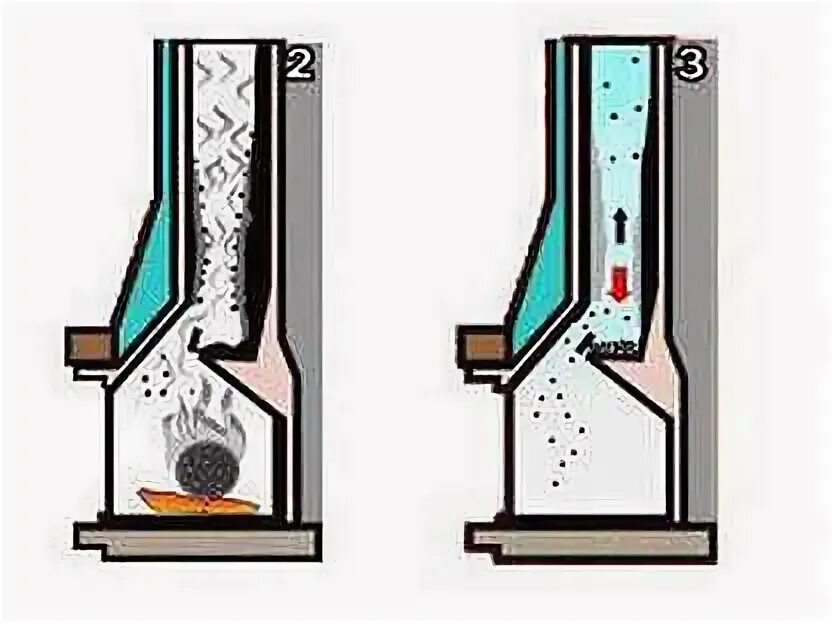 2

3