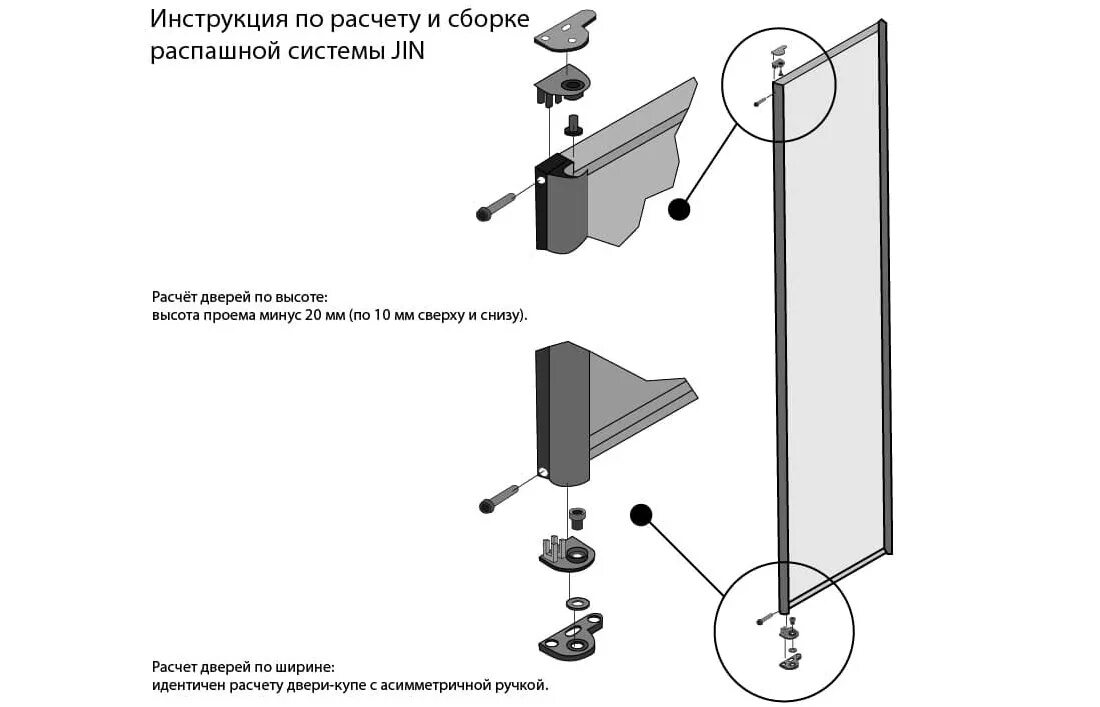 Инструкция по расчету и сборке распашной системы JIN

Расчёт дверей по высоте:
высота проема минус 20 мм (по 10 мм сверху и снизу).

Расчет дверей по ширине:
идентичен расчету двери-купе с асимметричной ручкой.