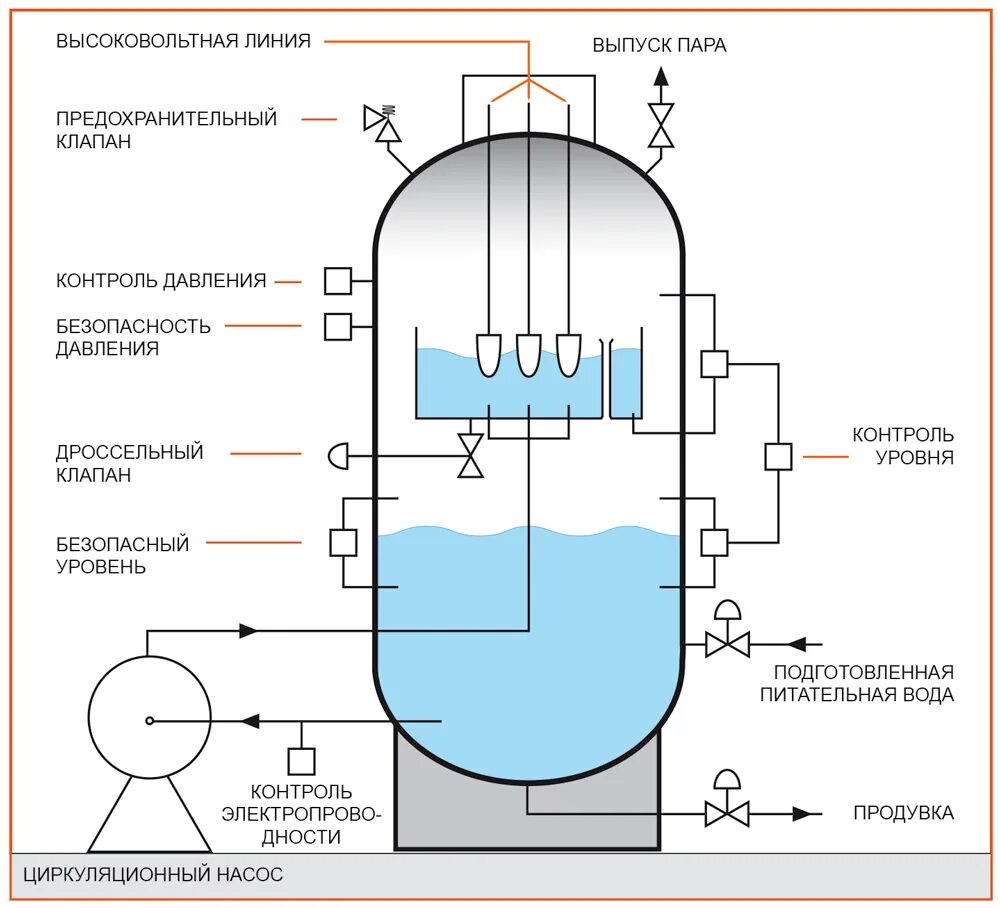 ВЫСОКОВОЛЬТНАЯ ЛИНИЯ

ВЫПУСК ПАРА

ПРЕДОХРАНИТЕЛЬНЫЙ КЛАПАН

КОНТРОЛЬ ДАВЛЕНИЯ

БЕЗОПАСНОСТЬ ДАВЛЕНИЯ

ДРОССЕЛЬНЫЙ КЛАПАН

КОНТРОЛЬ УРОВНЯ

БЕЗОПАСНЫЙ УРОВЕНЬ

ПОДГОТОВЛЕННАЯ ПИТАТЕЛЬНАЯ ВОДА

КОНТРОЛЬ ЭЛЕКТРОПРОВОДНОСТИ

ПРОДУВКА

ЦИРКУЛЯЦИОННЫЙ НАСОС