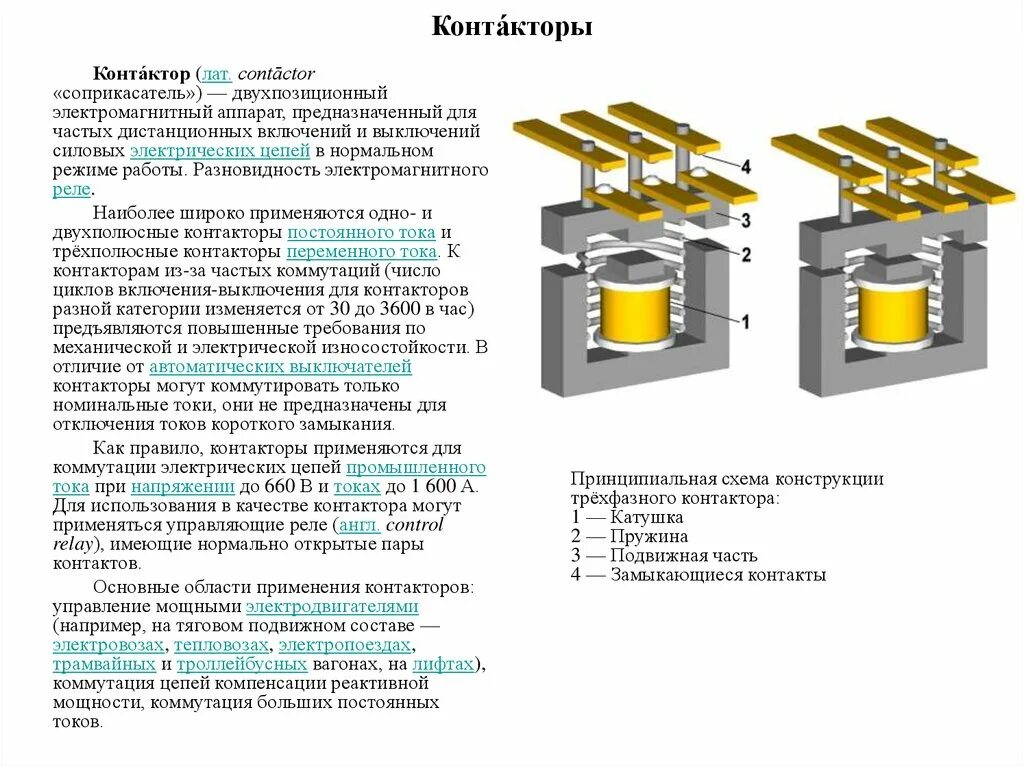 Конта́кторы

Конта́ктор (лат. contāctor «соприкасатель») — двухпозиционный электромагнитный аппарат, предназначенный для частых дистанционных включений и выключений силовых электрических цепей в нормальном режиме работы. Разновидность электромагнитного реле.

Наиболее широко применяются одно- и двухполюсные контакторы постоянного тока и трёхполюсные контакторы переменного тока. К контакторам из-за частых коммутаций (число циклов включения-выключения для контакторов разной категории изменяется от 30 до 3600 в час) предъявляются повышенные требования по механической и электрической износостойкости. В отличие от автоматических выключателей контакторы могут коммутировать только номинальные токи, они не предназначены для отключения токов короткого замыкания.

Как правило, контакторы применяются для коммутации электрических цепей промышленного тока при напряжении до 660 В и токах до 1 600 А. Для использования в качестве контактора могут применяться управляющие реле (англ. control relay), имеющие нормально открытые пары контактов.

Основные области применения контакторов: управление мощными электродвигателями (например, на тяговом подвижном составе — электровозах, тепловозах, электропоездах, трамвайных и троллейбусных вагонах, на лифтах), коммутация цепей компенсации реактивной мощности, коммутация больших постоянных токов.

4
3
2
1

Принципиальная схема конструкции трёхфазного контактора:
1 — Катушка
2 — Пружина
3 — Подвижная часть
4 — Замыкающиеся контакты