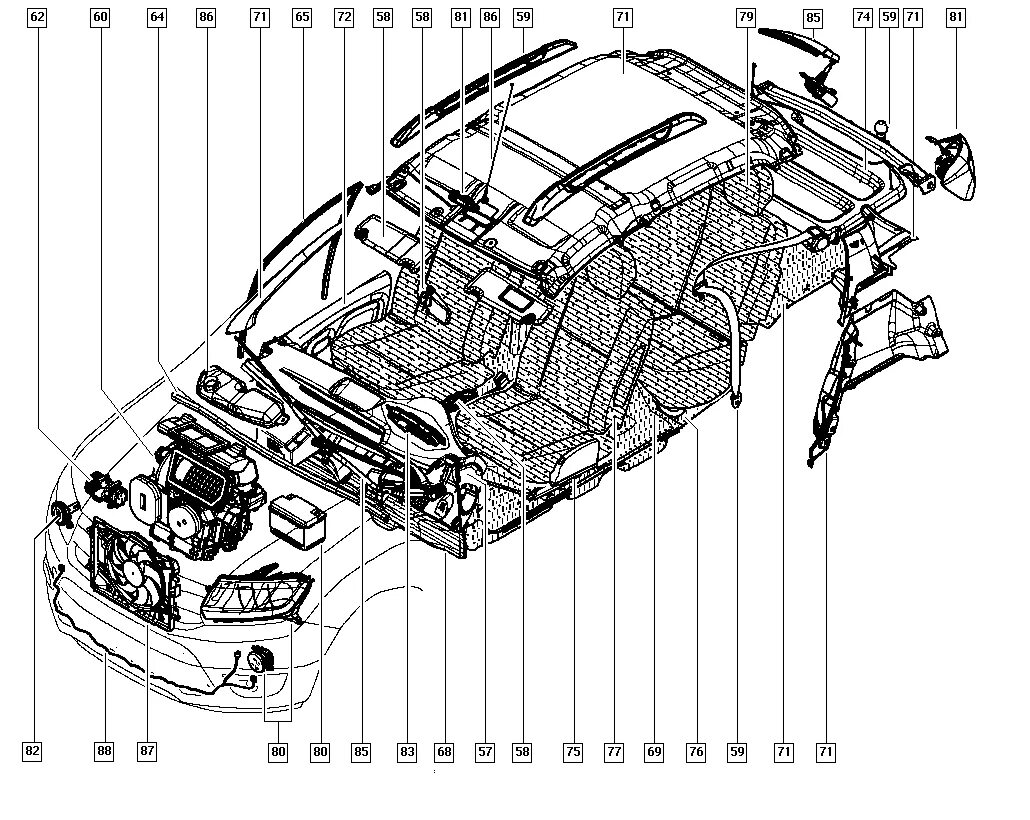 62 60 64 86 71 65 72 58 58 81 86 59 71 79 85 74 59 71 81

82 88 87 80 80 85 83 68 57 58 75 77 69 76 59 71 71