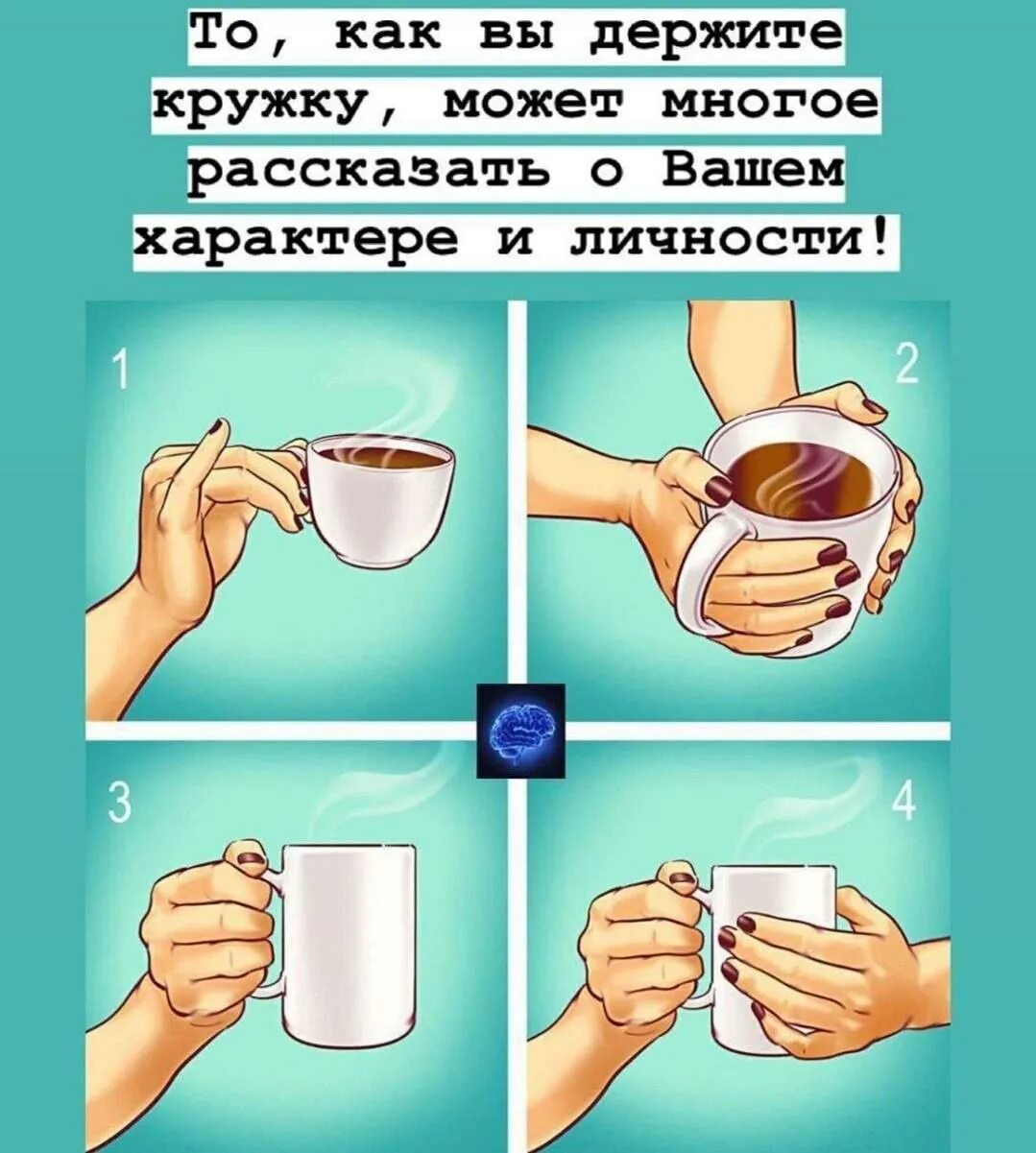 То, как вы держите кружку, может многое рассказать о Вашем характере и личности!

1

2

3

4