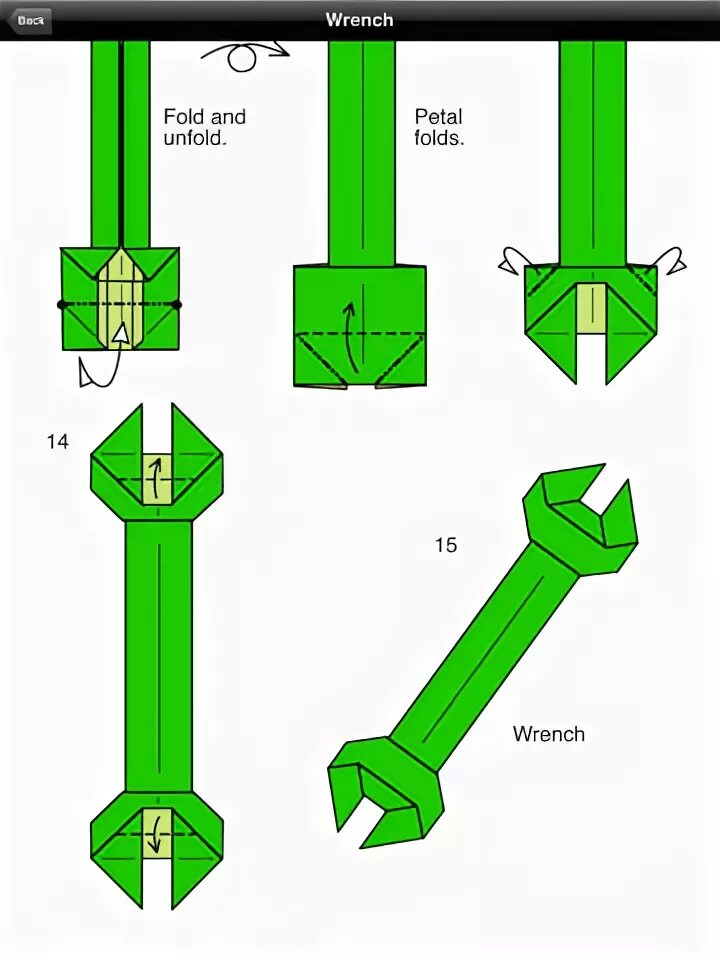 Back

Wrench

Fold and unfold.

Petal folds.

14

15

Wrench