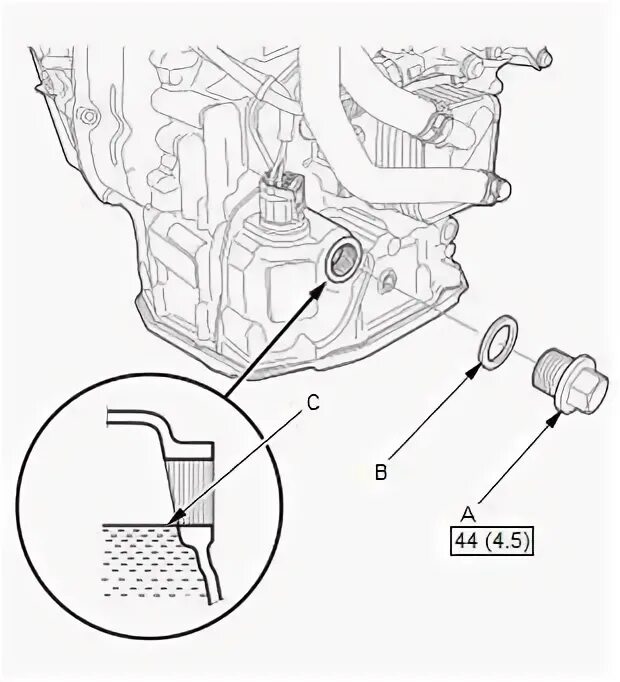 C

B

A
44 (4.5)