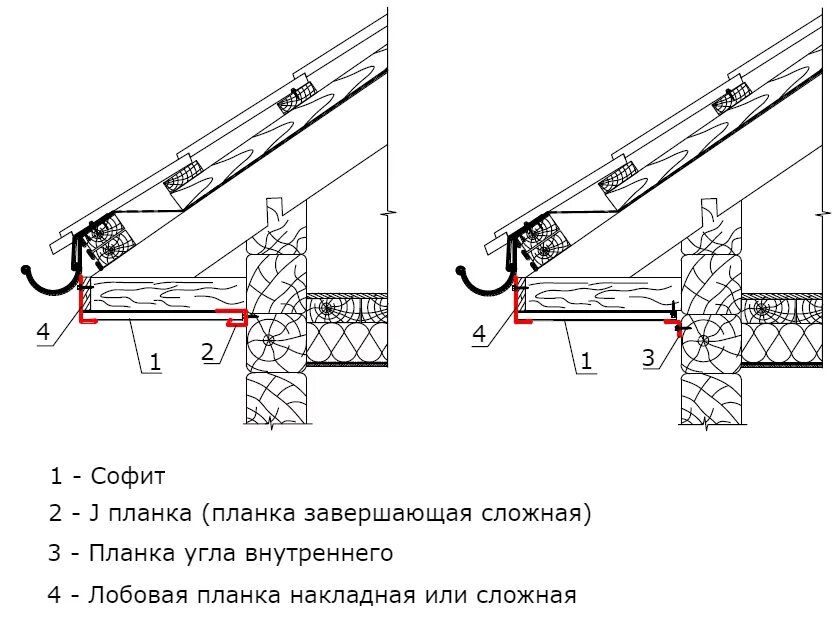 4

1

2

4

1

3

1 - Софит

2 - J планка (планка завершающая сложная)

3 - Планка угла внутреннего

4 - Лобовая планка накладная или сложная