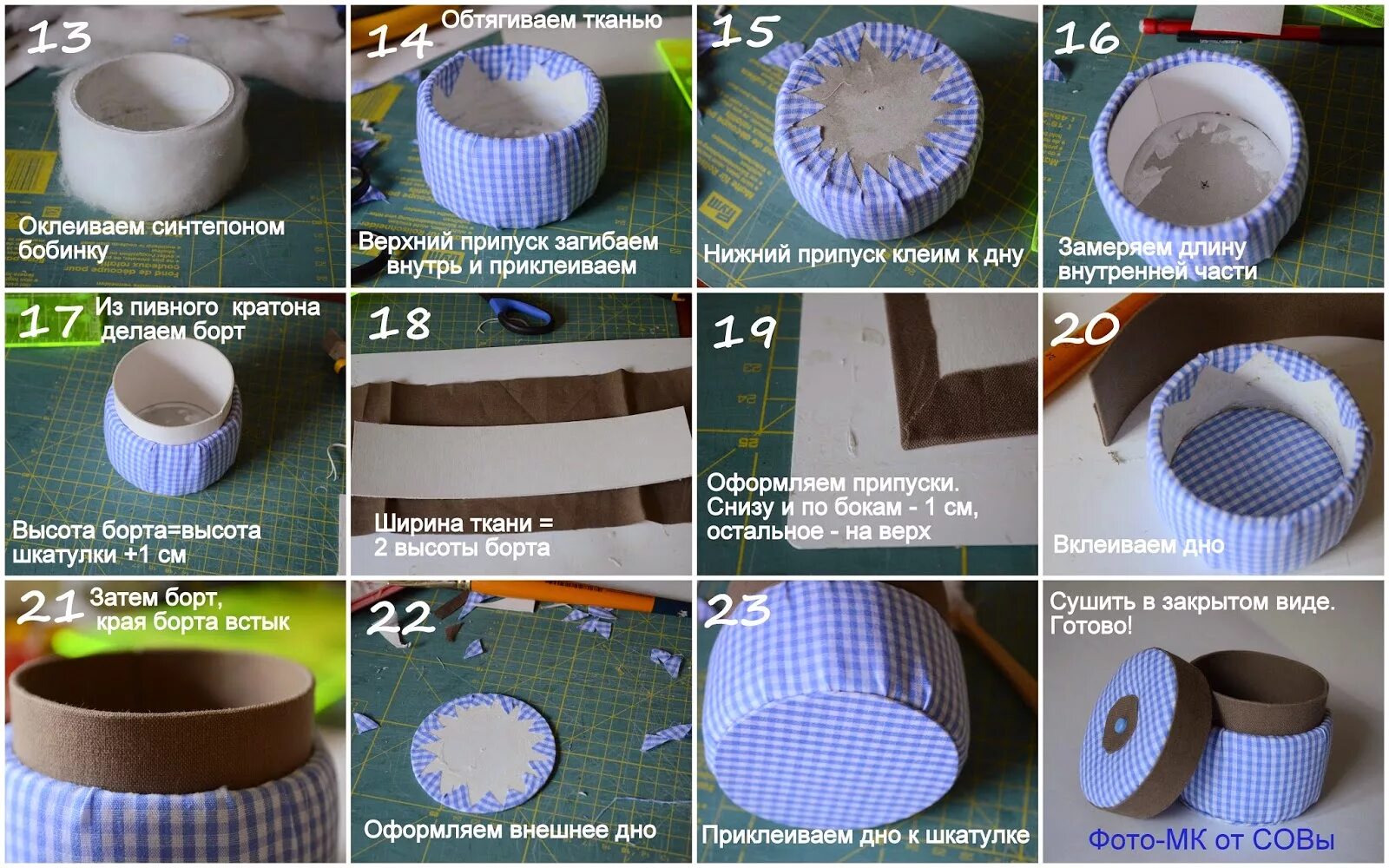 13
Оклеиваем синтепоном бобинку

14 Обтягиваем тканью
Верхний припуск загибаем внутрь и приклеиваем

15
Нижний припуск клеим к дну

16
Замеряем длину внутренней части

17 Из пивного кратона делаем борт
Высота борта=высота шкатулки +1 см

18
Ширина ткани = 2 высоты борта

19
Оформляем припуски. Снизу и по бокам - 1 см, остальное - на верх

20
Вклеиваем дно

21 Затем борт, края борта встык

22
Оформляем внешнее дно

23
Приклеиваем дно к шкатулке

Сушить в закрытом виде. Готово!
Фото-МК от СОВы