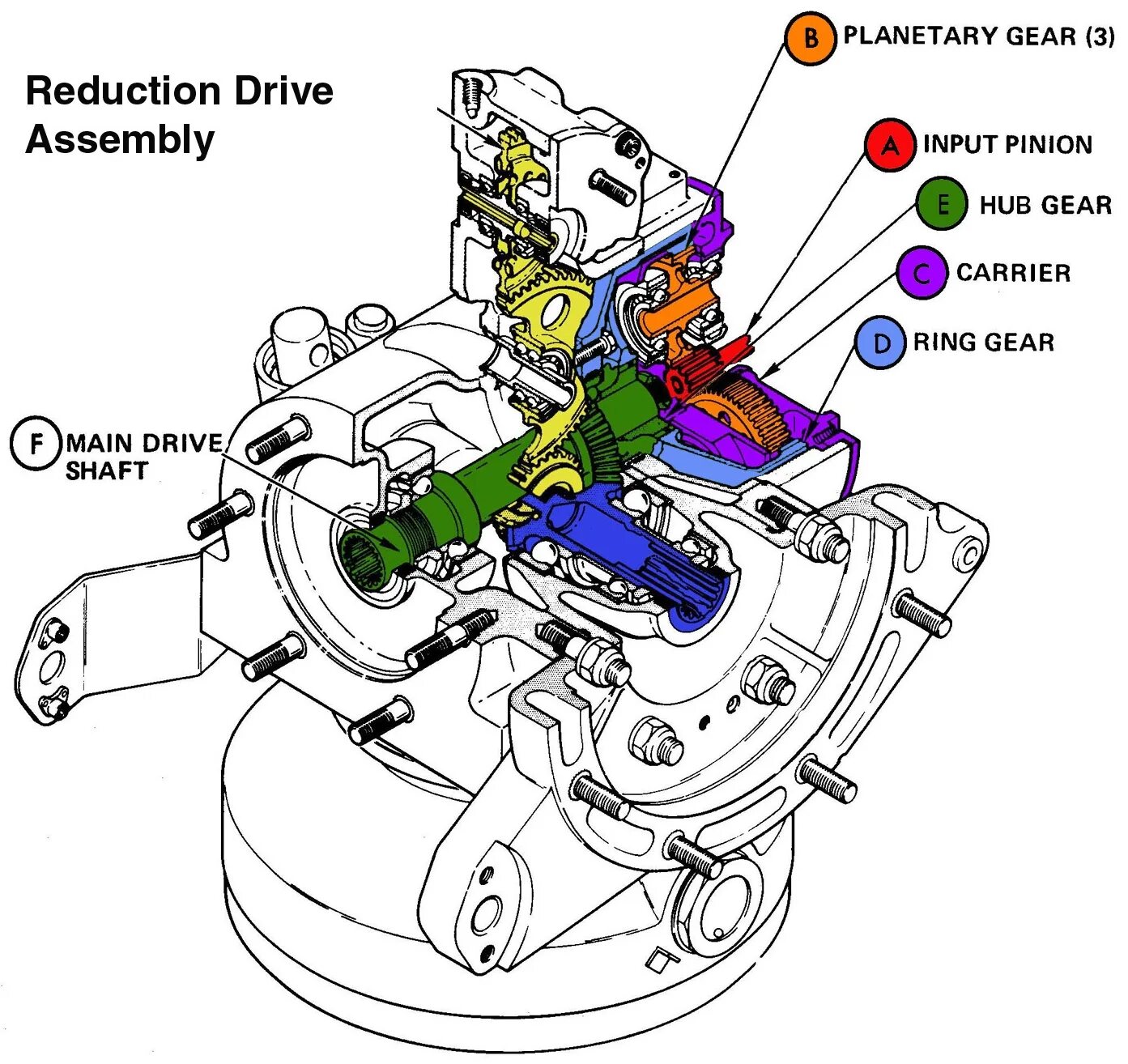 Reduction Drive Assembly

B PLANETARY GEAR (3)

A INPUT PINION

E HUB GEAR

C CARRIER

D RING GEAR

F MAIN DRIVE SHAFT