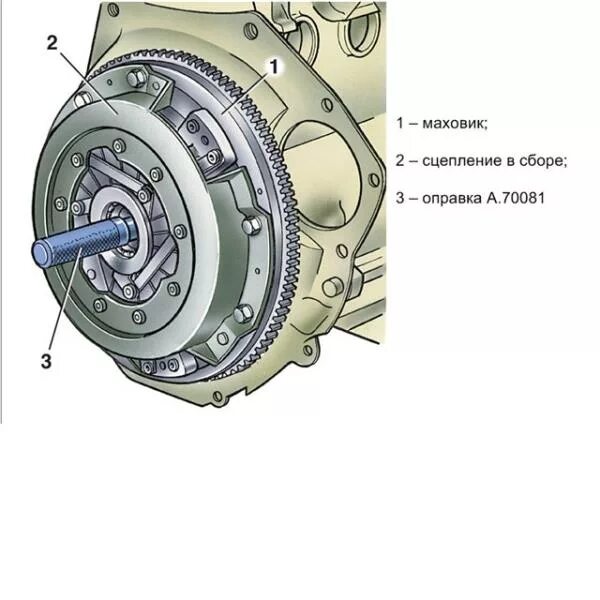 2

1

3

1 – маховик;

2 – сцепление в сборе;

3 – оправка А.70081