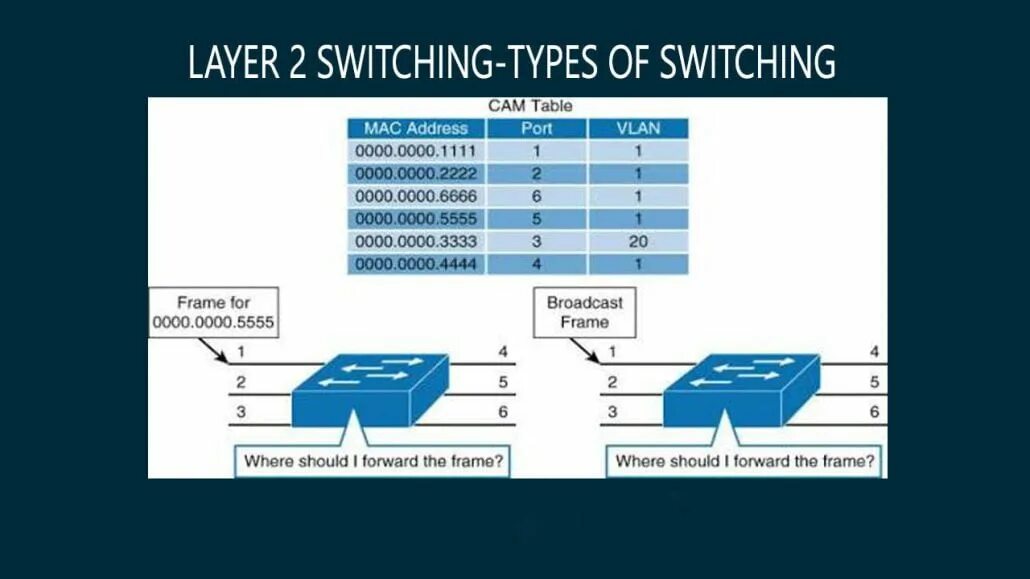 LAYER 2 SWITCHING-TYPES OF SWITCHING

CAM Table

| MAC Address | Port | VLAN |
|---|---|---|
| 0000.0000.1111 | 1 | 1 |
| 0000.0000.2222 | 2 | 1 |
| 0000.0000.6666 | 6 | 1 |
| 0000.0000.5555 | 5 | 1 |
| 0000.0000.3333 | 3 | 20 |
| 0000.0000.4444 | 4 | 1 |

Frame for 0000.0000.5555

1
2
3
4
5
6

Where should I forward the frame?

Broadcast Frame

1
2
3
4
5
6

Where should I forward the frame?