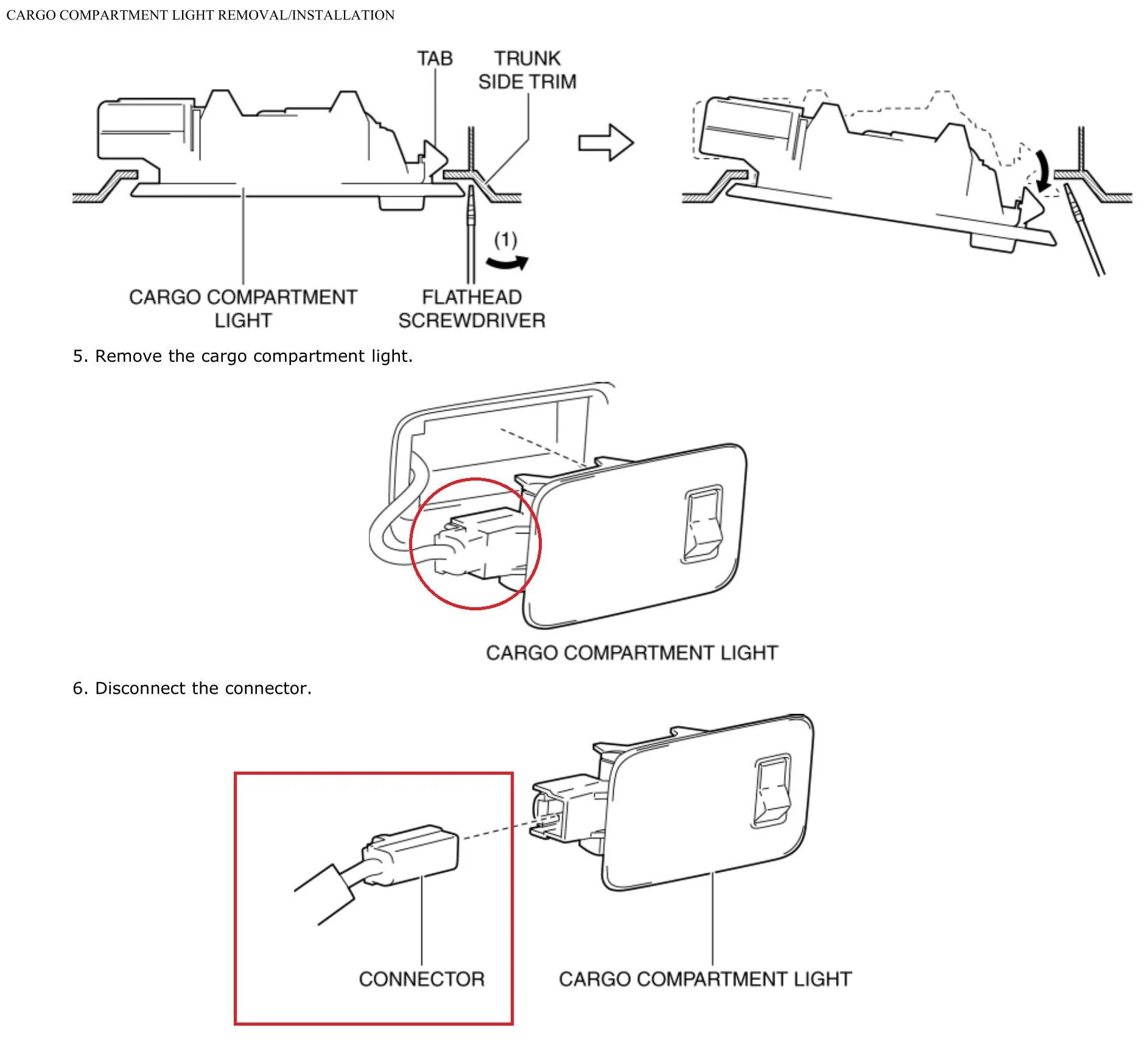 CARGO COMPARTMENT LIGHT REMOVAL/INSTALLATION

TAB

TRUNK SIDE TRIM

(1)

CARGO COMPARTMENT LIGHT

FLATHEAD SCREWDRIVER

5. Remove the cargo compartment light.

CARGO COMPARTMENT LIGHT

6. Disconnect the connector.

CONNECTOR

CARGO COMPARTMENT LIGHT