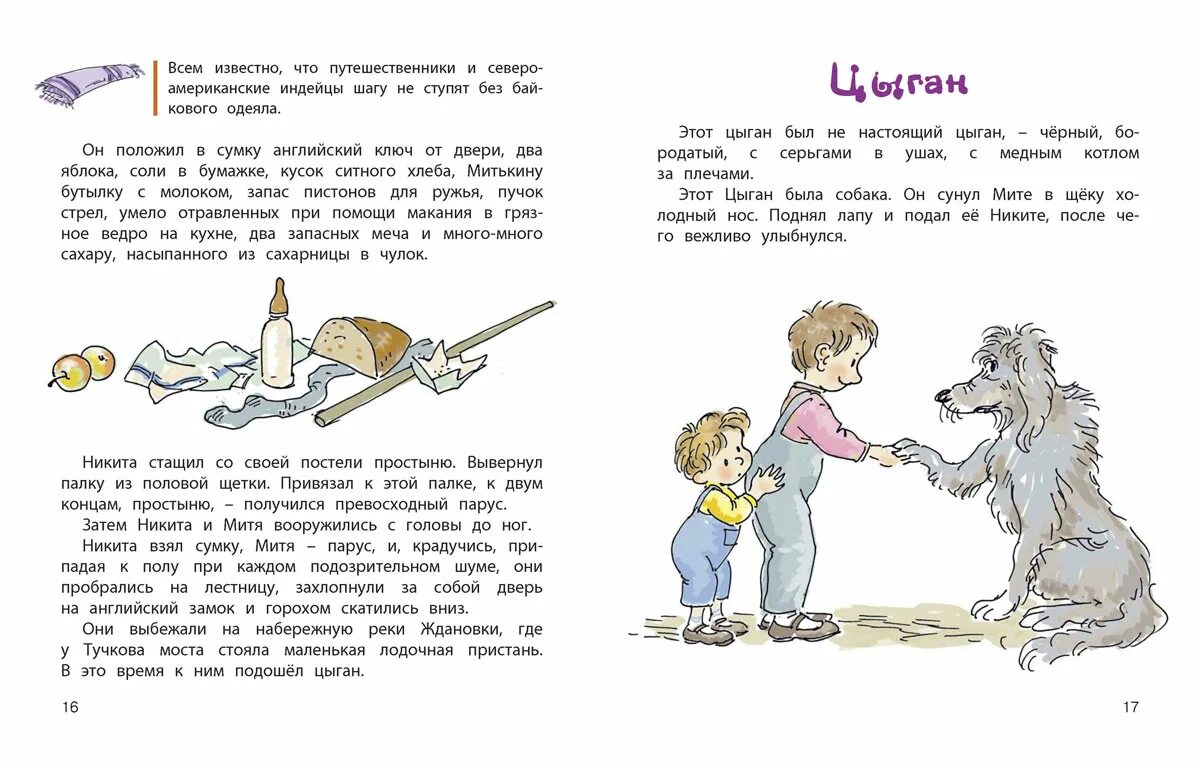 Всем известно, что путешественники и североамериканские индейцы шагу не ступят без байкового одеяла.

Он положил в сумку английский ключ от двери, два яблока, соли в бумажке, кусок ситного хлеба, Митькину бутылку с молоком, запас пистонов для ружья, пучок стрел, умело отравленных при помощи макания в грязное ведро на кухне, два запасных меча и много-много сахару, насыпанного из сахарницы в чулок.

Никита стащил со своей постели простыню. Вывернул палку из половой щетки. Привязал к этой палке, к двум концам, простыню, – получился превосходный парус.

Затем Никита и Митя вооружились с головы до ног.

Никита взял сумку, Митя – парус, и, крадучись, припадая к полу при каждом подозрительном шуме, они пробрались на лестницу, захлопнули за собой дверь на английский замок и горохом скатились вниз.

Они выбежали на набережную реки Ждановки, где у Тучкова моста стояла маленькая лодочная пристань. В это время к ним подошёл цыган.

16

Цыган

Этот цыган был не настоящий цыган, – чёрный, бородатый, с серьгами в ушах, с медным котлом за плечами.

Этот Цыган была собака. Он сунул Мите в щёку холодный нос. Поднял лапу и подал её Никите, после чего вежливо улыбнулся.

17