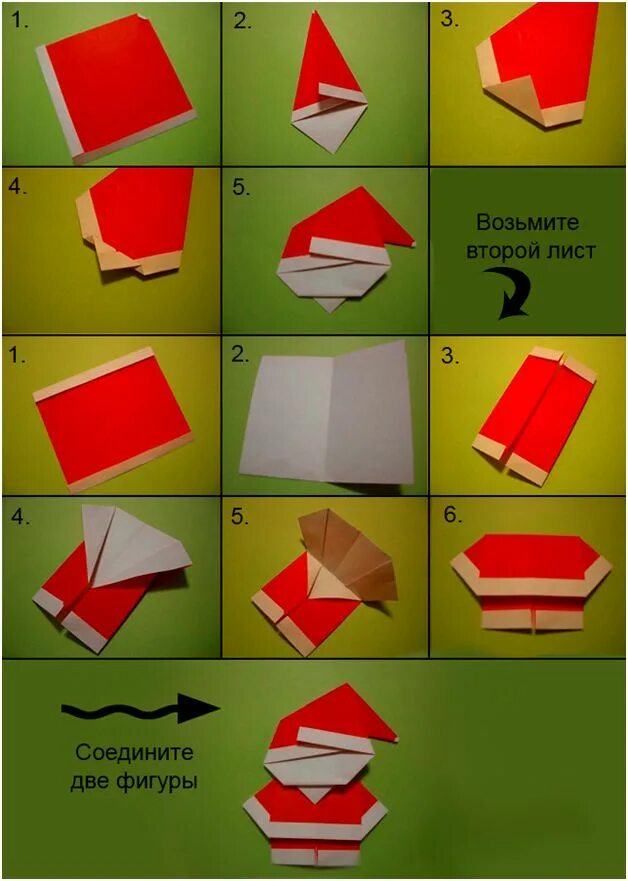 1.

2.

3.

4.

5.

Возьмите второй лист

1.

2.

3.

4.

5.

6.

Соедините две фигуры