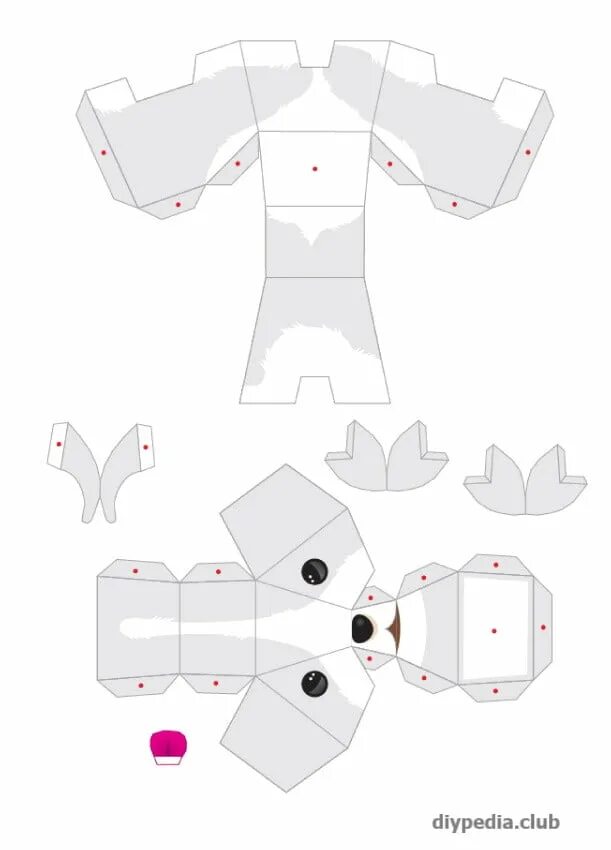 diypedia.club