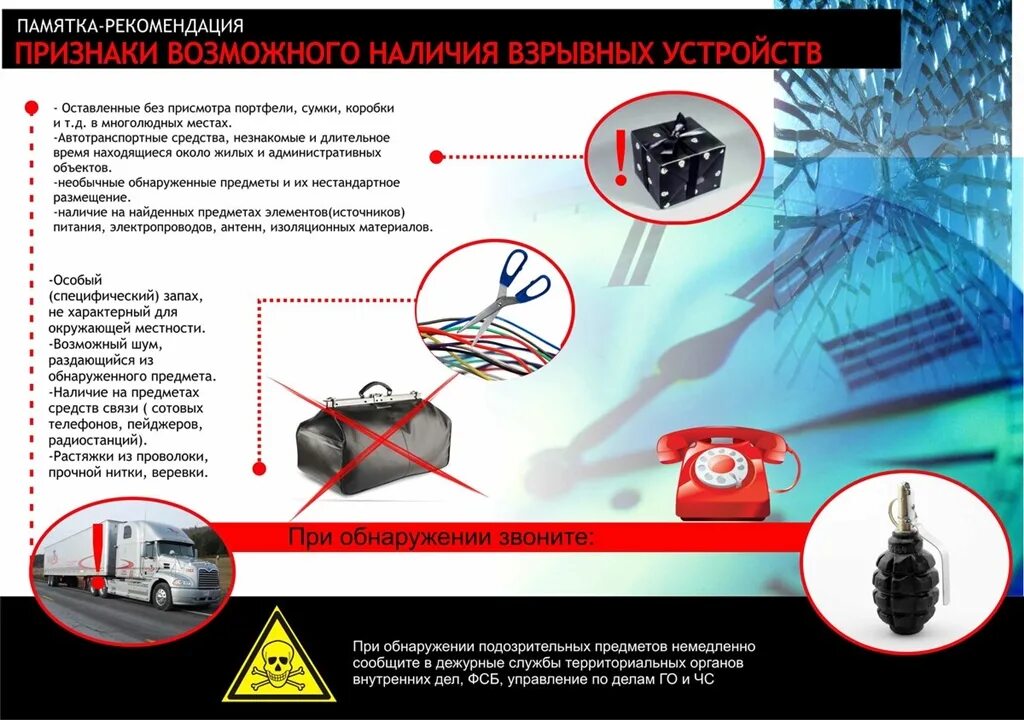 ПАМЯТКА-РЕКОМЕНДАЦИЯ
ПРИЗНАКИ ВОЗМОЖНОГО НАЛИЧИЯ ВЗРЫВНЫХ УСТРОЙСТВ

- Оставленные без присмотра портфели, сумки, коробки и т.д. в многолюдных местах.
-Автотранспортные средства, незнакомые и длительное время находящиеся около жилых и административных объектов.
-необычные обнаруженные предметы и их нестандартное размещение.
-наличие на найденных предметах элементов(источников) питания, электропроводов, антенн, изоляционных материалов.

-Особый (специфический) запах, не характерный для окружающей местности.
-Возможный шум, раздающийся из обнаруженного предмета.
-Наличие на предметах средств связи ( сотовых телефонов, пейджеров, радиостанций).
-Растяжки из проволоки, прочной нитки, веревки.

При обнаружении звоните:

При обнаружении подозрительных предметов немедленно сообщите в дежурные службы территориальных органов внутренних дел, ФСБ, управление по делам ГО и ЧС