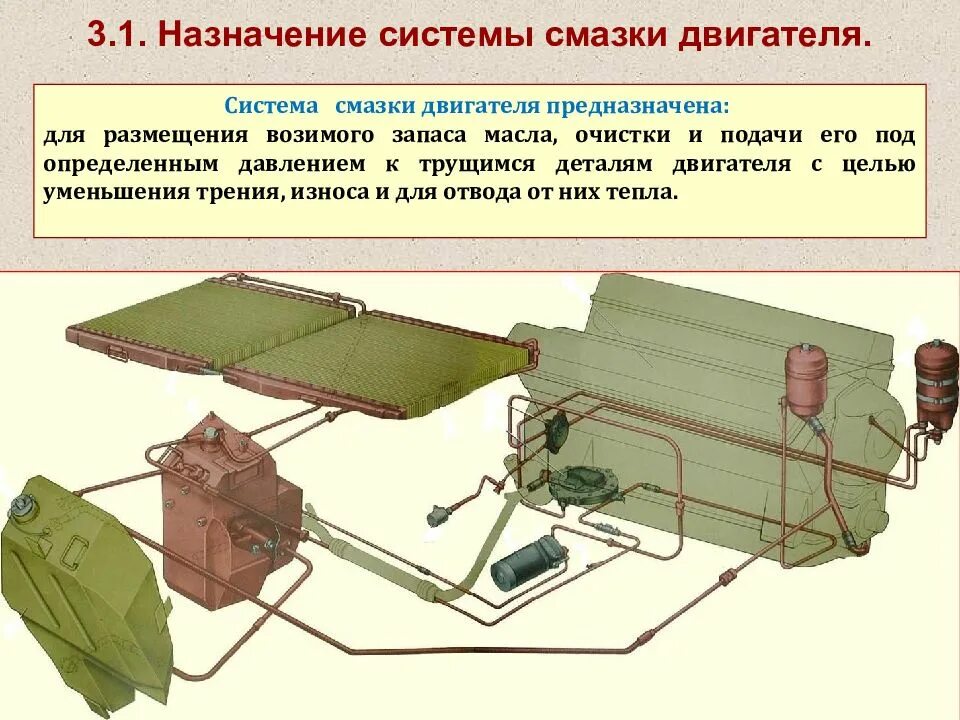 3.1. Назначение системы смазки двигателя.

Система смазки двигателя предназначена:
для размещения возимого запаса масла, очистки и подачи его под определенным давлением к трущимся деталям двигателя с целью уменьшения трения, износа и для отвода от них тепла.