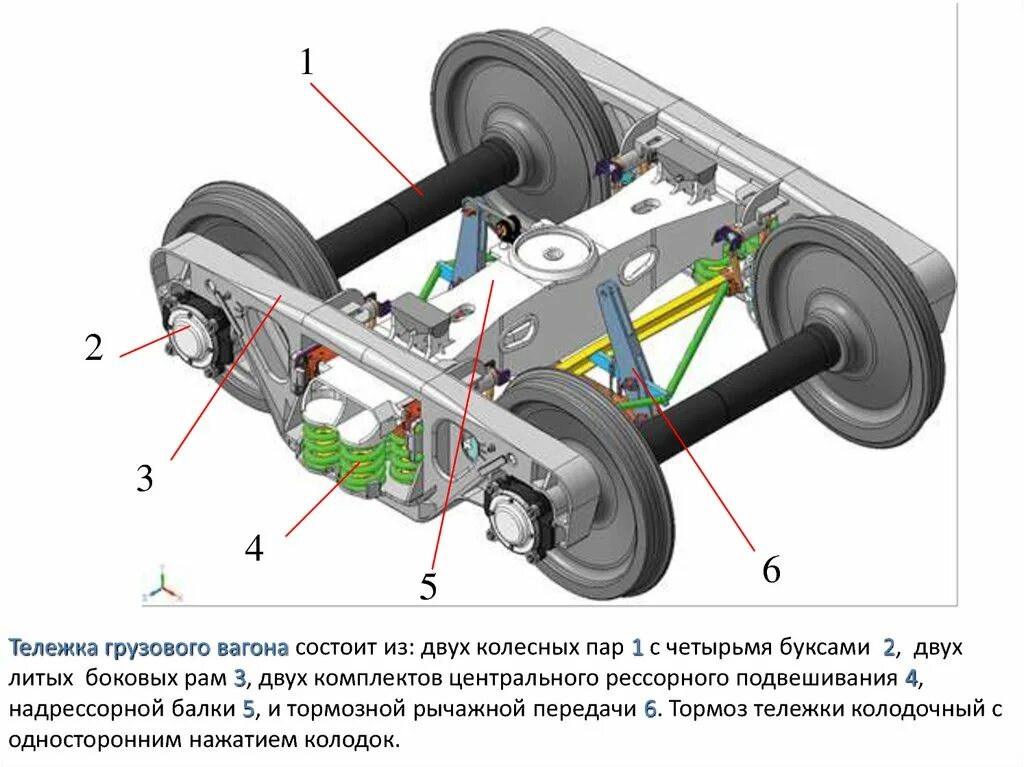 1

2

3

4

5

6

Тележка грузового вагона состоит из: двух колесных пар 1 с четырьмя буксами 2, двух литых боковых рам 3, двух комплектов центрального рессорного подвешивания 4, надрессорной балки 5, и тормозной рычажной передачи 6. Тормоз тележки колодочный с односторонним нажатием колодок.