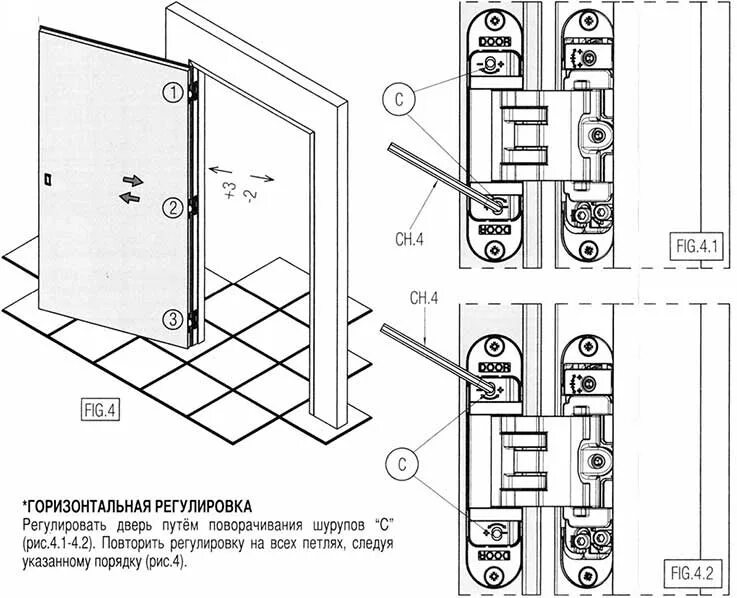 1
2
3
+3
-2
FIG.4
C
CH.4
FIG.4.1
CH.4
C
FIG.4.2

*ГОРИЗОНТАЛЬНАЯ РЕГУЛИРОВКА
Регулировать дверь путём поворачивания шурупов "С" (рис.4.1-4.2). Повторить регулировку на всех петлях, следуя указанному порядку (рис.4).