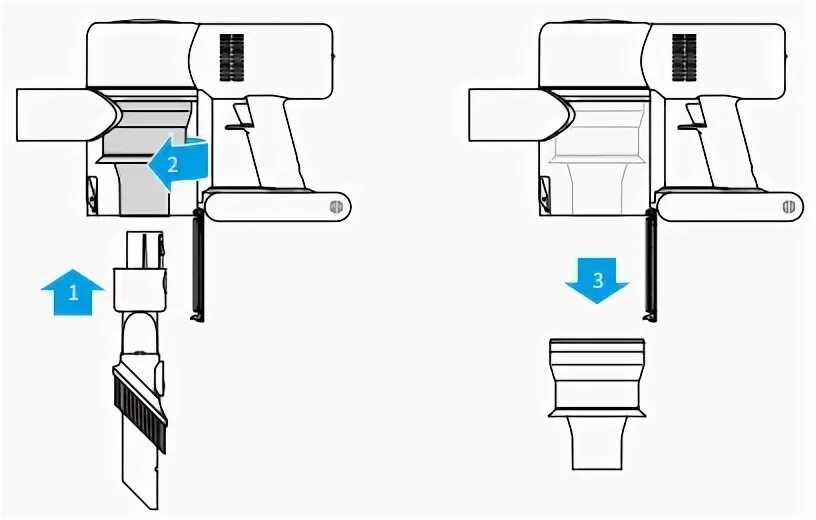 2

1

3