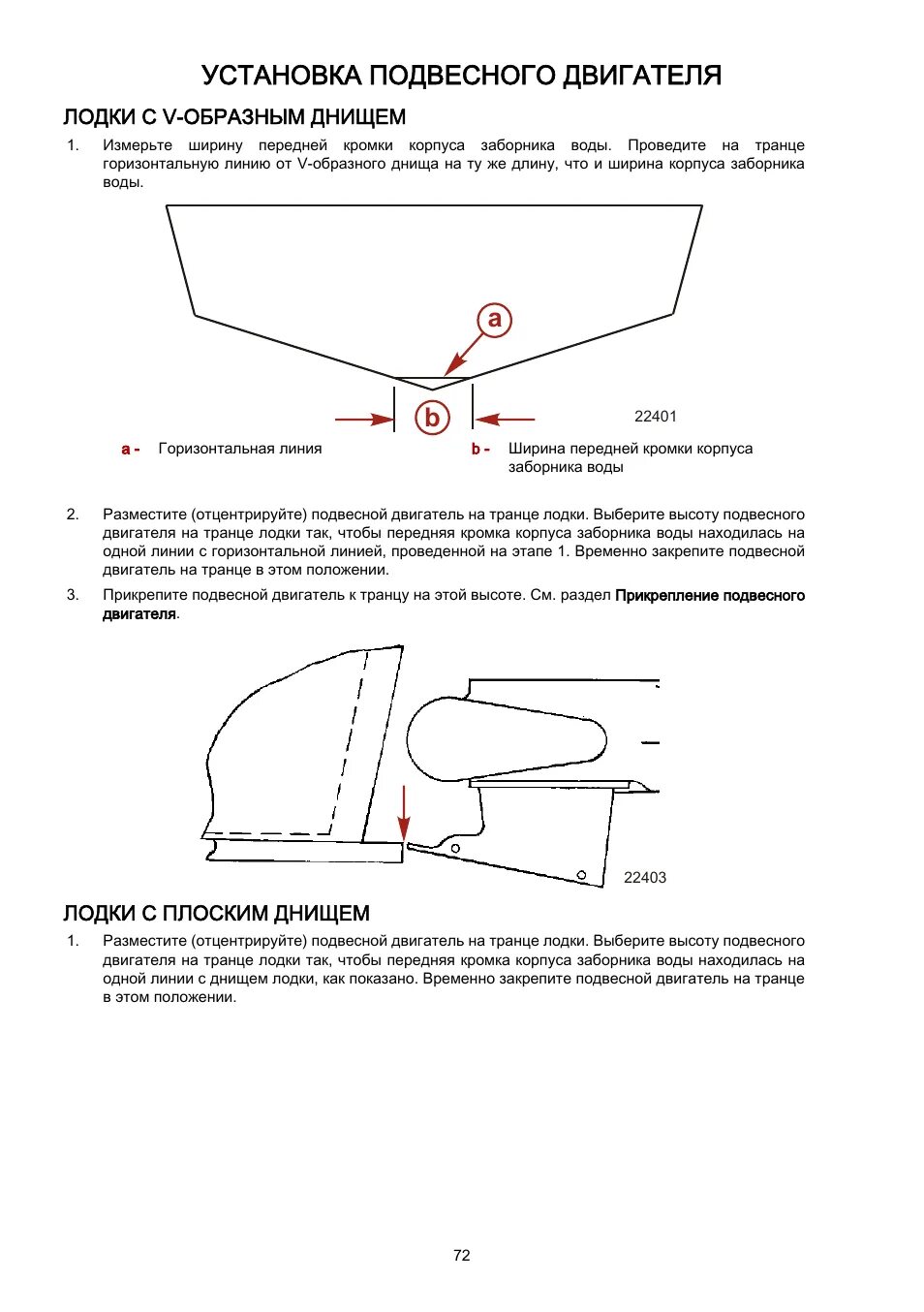 УСТАНОВКА ПОДВЕСНОГО ДВИГАТЕЛЯ

ЛОДКИ С V-ОБРАЗНЫМ ДНИЩЕМ

1. Измерьте ширину передней кромки корпуса заборника воды. Проведите на транце горизонтальную линию от V-образного днища на ту же длину, что и ширина корпуса заборника воды.

a

b

22401

a - Горизонтальная линия

b - Ширина передней кромки корпуса заборника воды

2. Разместите (отцентрируйте) подвесной двигатель на транце лодки. Выберите высоту подвесного двигателя на транце лодки так, чтобы передняя кромка корпуса заборника воды находилась на одной линии с горизонтальной линией, проведенной на этапе 1. Временно закрепите подвесной двигатель на транце в этом положении.

3. Прикрепите подвесной двигатель к транцу на этой высоте. См. раздел Прикрепление подвесного двигателя.

22403

ЛОДКИ С ПЛОСКИМ ДНИЩЕМ

1. Разместите (отцентрируйте) подвесной двигатель на транце лодки. Выберите высоту подвесного двигателя на транце лодки так, чтобы передняя кромка корпуса заборника воды находилась на одной линии с днищем лодки, как показано. Временно закрепите подвесной двигатель на транце в этом положении.

72