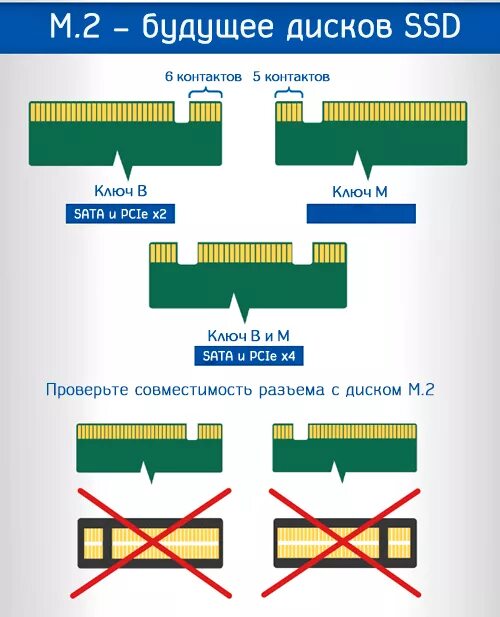 M.2 – будущее дисков SSD

6 контактов 5 контактов

Ключ B

SATA и PCIe x2

Ключ M

Ключ B и M

SATA и PCIe x4

Проверьте совместимость разъема с диском M.2