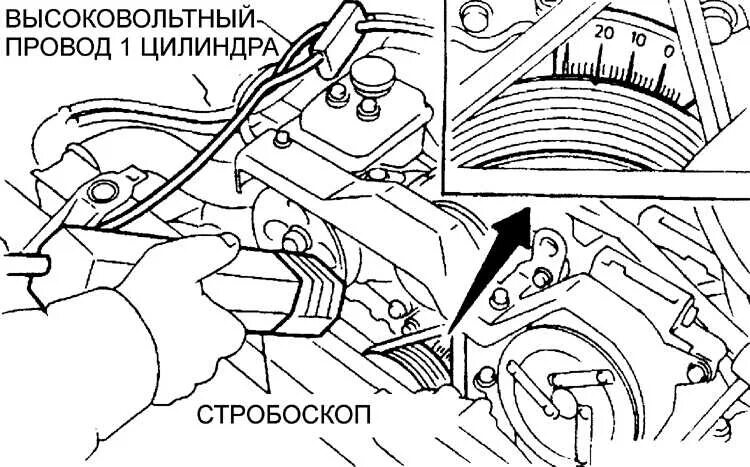 ВЫСОКОВОЛЬТНЫЙ ПРОВОД 1 ЦИЛИНДРА

20 10 0

СТРОБОСКОП