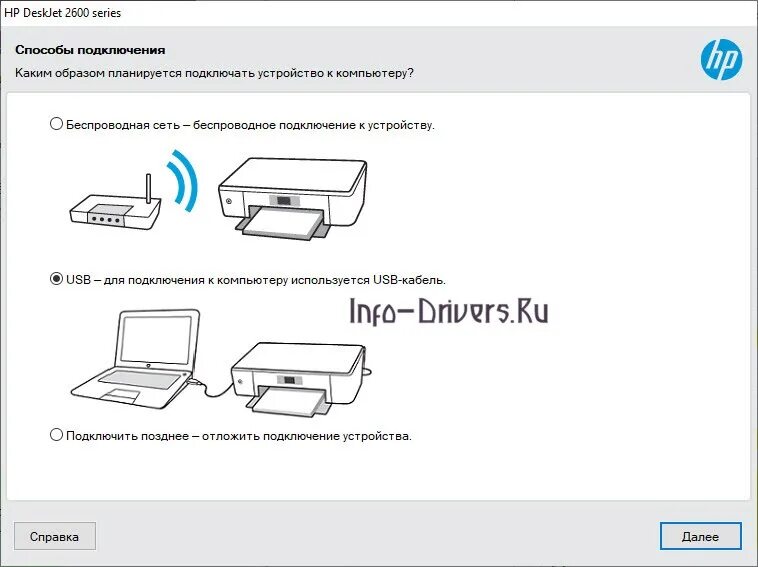 HP DeskJet 2600 series

Способы подключения

Каким образом планируется подключать устройство к компьютеру?

hp

Беспроводная сеть – беспроводное подключение к устройству.

USB – для подключения к компьютеру используется USB-кабель.

Info-Drivers.Ru

Подключить позднее – отложить подключение устройства.

Справка

Далее