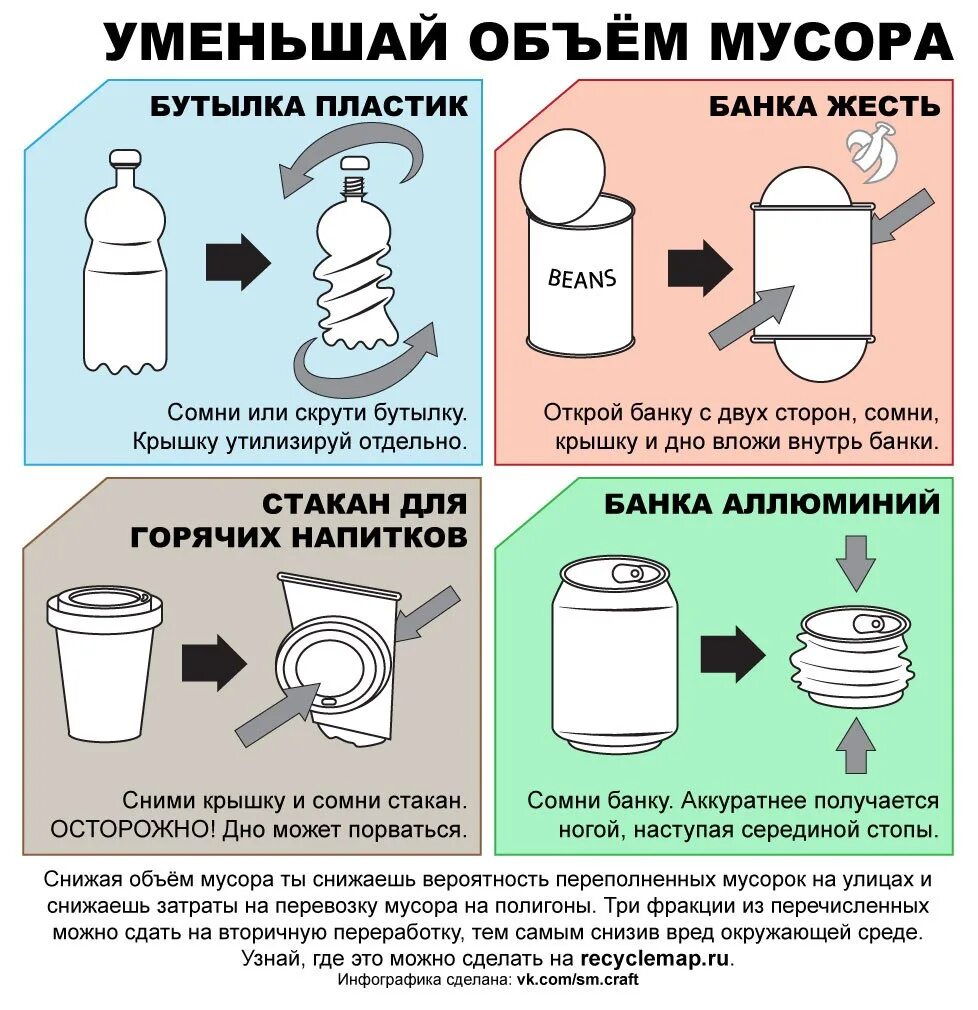 УМЕНЬШАЙ ОБЪЁМ МУСОРА

БУТЫЛКА ПЛАСТИК

Сомни или скрути бутылку. Крышку утилизируй отдельно.

БАНКА ЖЕСТЬ

BEANS

Открой банку с двух сторон, сомни, крышку и дно вложи внутрь банки.

СТАКАН ДЛЯ ГОРЯЧИХ НАПИТКОВ

Сними крышку и сомни стакан. ОСТОРОЖНО! Дно может порваться.

БАНКА АЛЛЮМИНИЙ

Сомни банку. Аккуратнее получается ногой, наступая серединой стопы.

Снижая объём мусора ты снижаешь вероятность переполненных мусорок на улицах и снижаешь затраты на перевозку мусора на полигоны. Три фракции из перечисленных можно сдать на вторичную переработку, тем самым снизив вред окружающей среде. Узнай, где это можно сделать на recyclemap.ru.

Инфографика сделана: vk.com/sm.craft