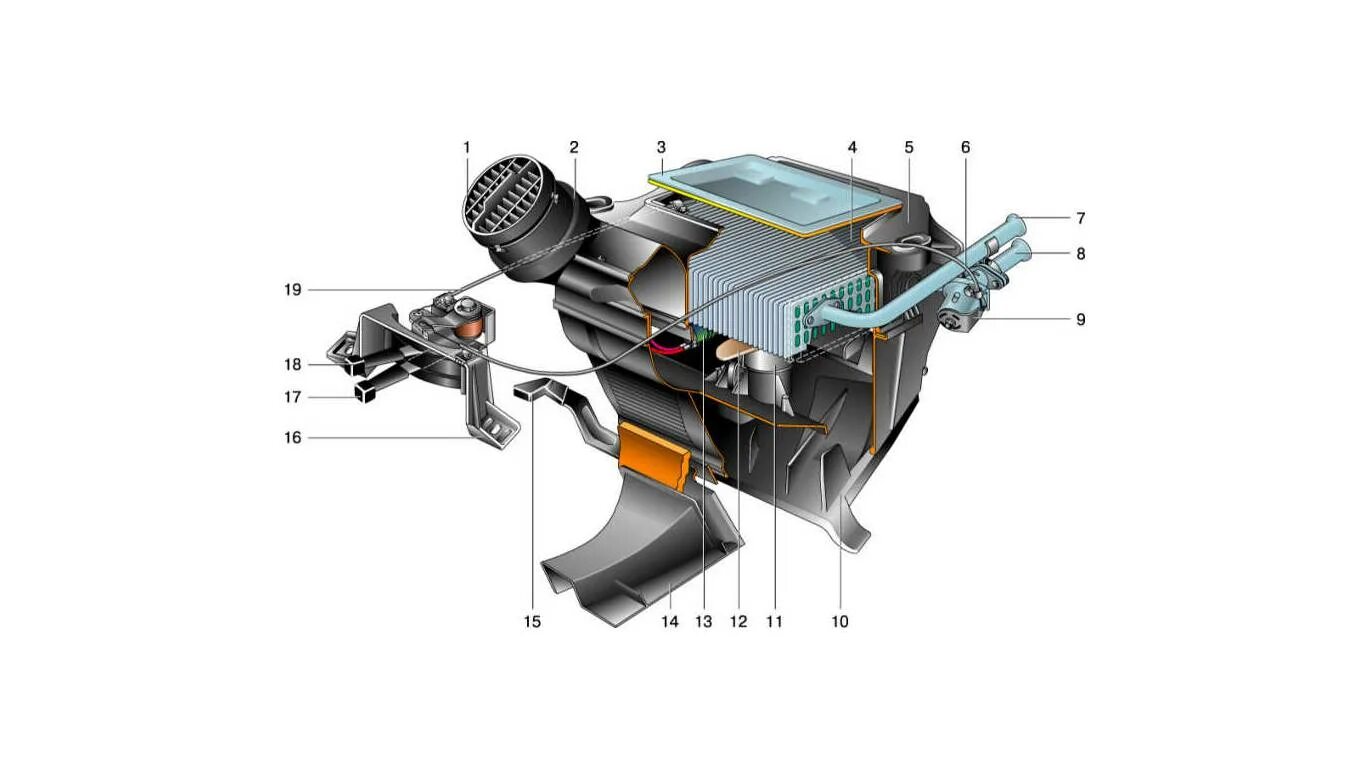 1
2
3
4
5
6
7
8
9
19
18
17
16
15
14
13
12
11
10