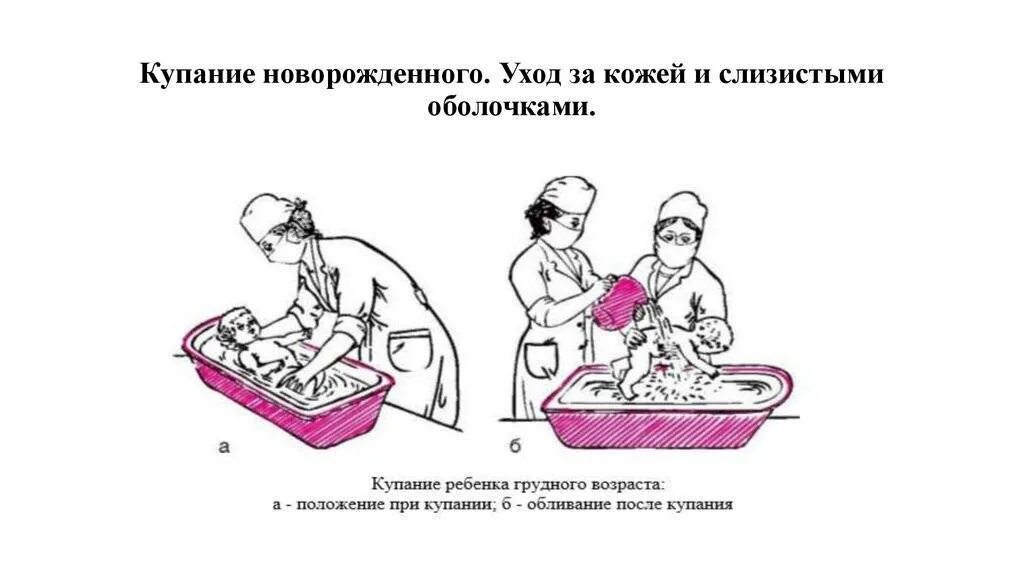 Купание новорожденного. Уход за кожей и слизистыми оболочками.

а

б

Купание ребенка грудного возраста:
а - положение при купании; б - обливание после купания