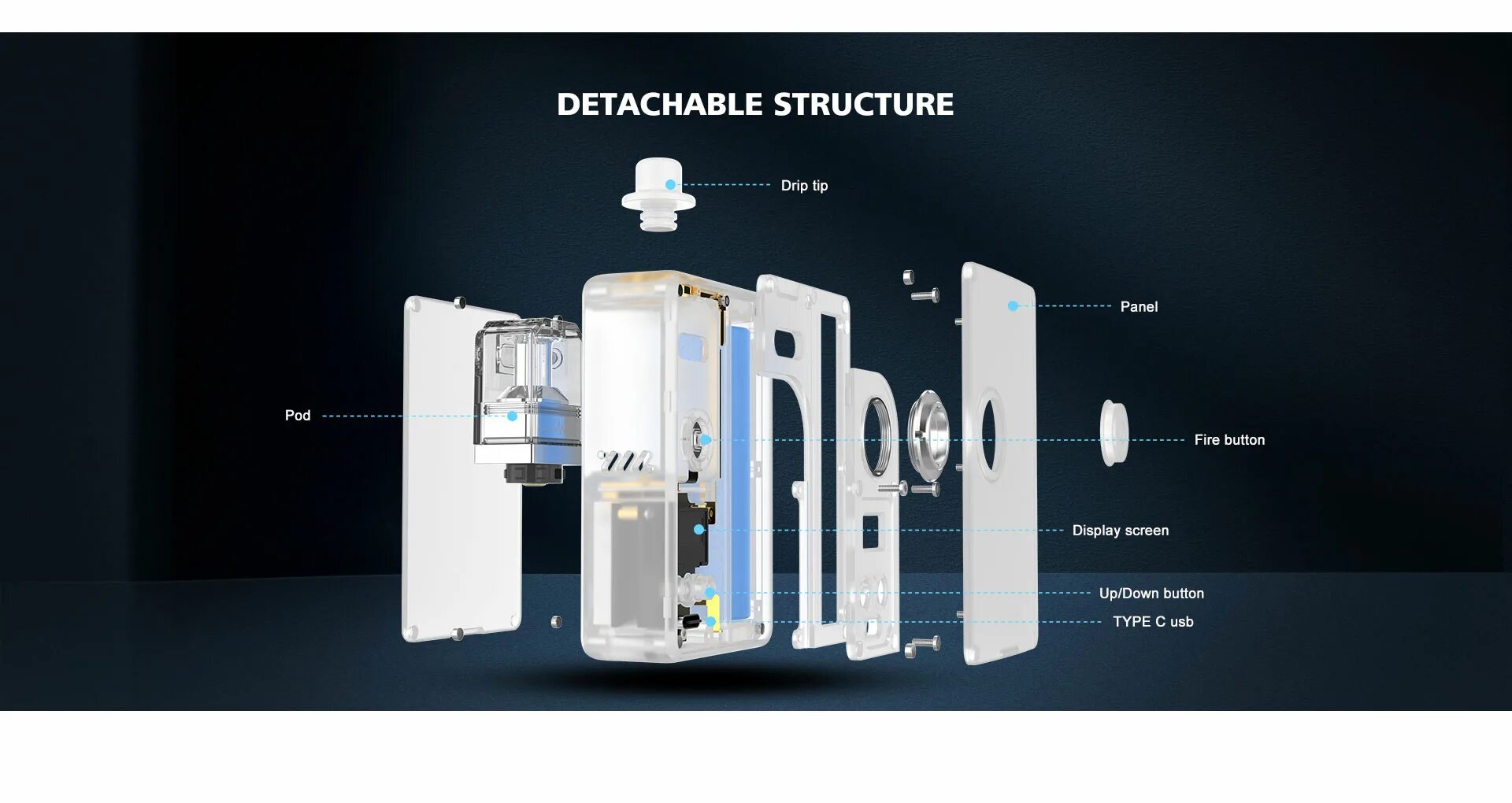 DETACHABLE STRUCTURE

Drip tip

Panel

Pod

Fire button

Display screen

Up/Down button

TYPE C usb