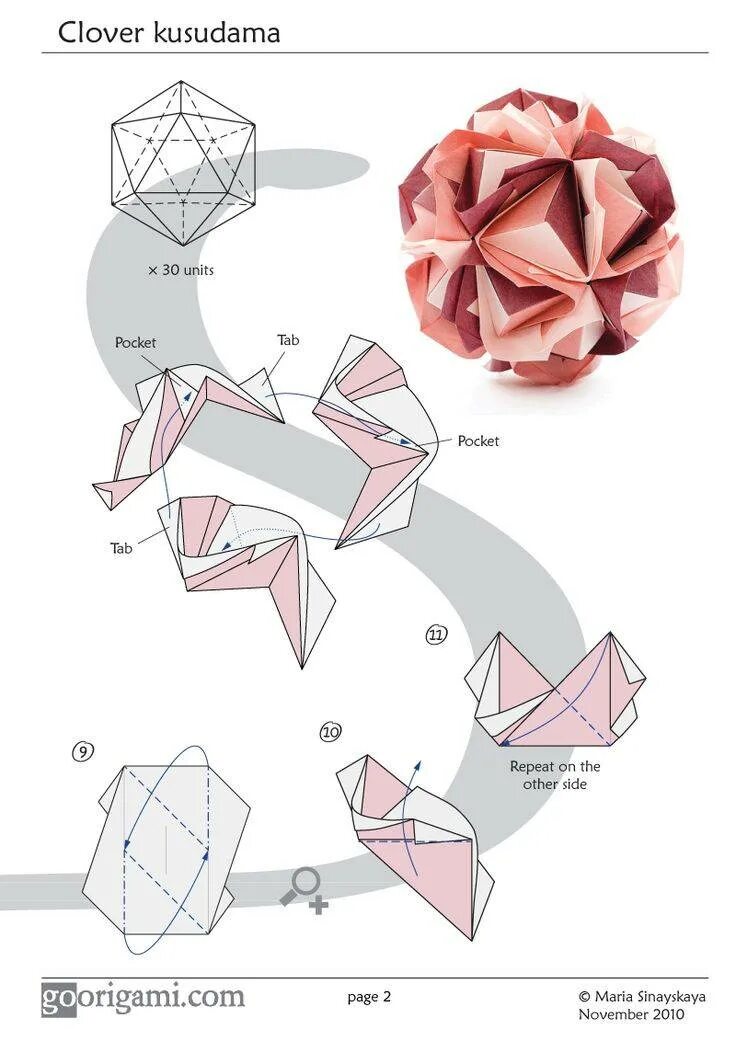 Clover kusudama

× 30 units

Pocket

Tab

Pocket

Tab

11

Repeat on the other side

9

10

goorigami.com

page 2

© Maria Sinayskaya
November 2010