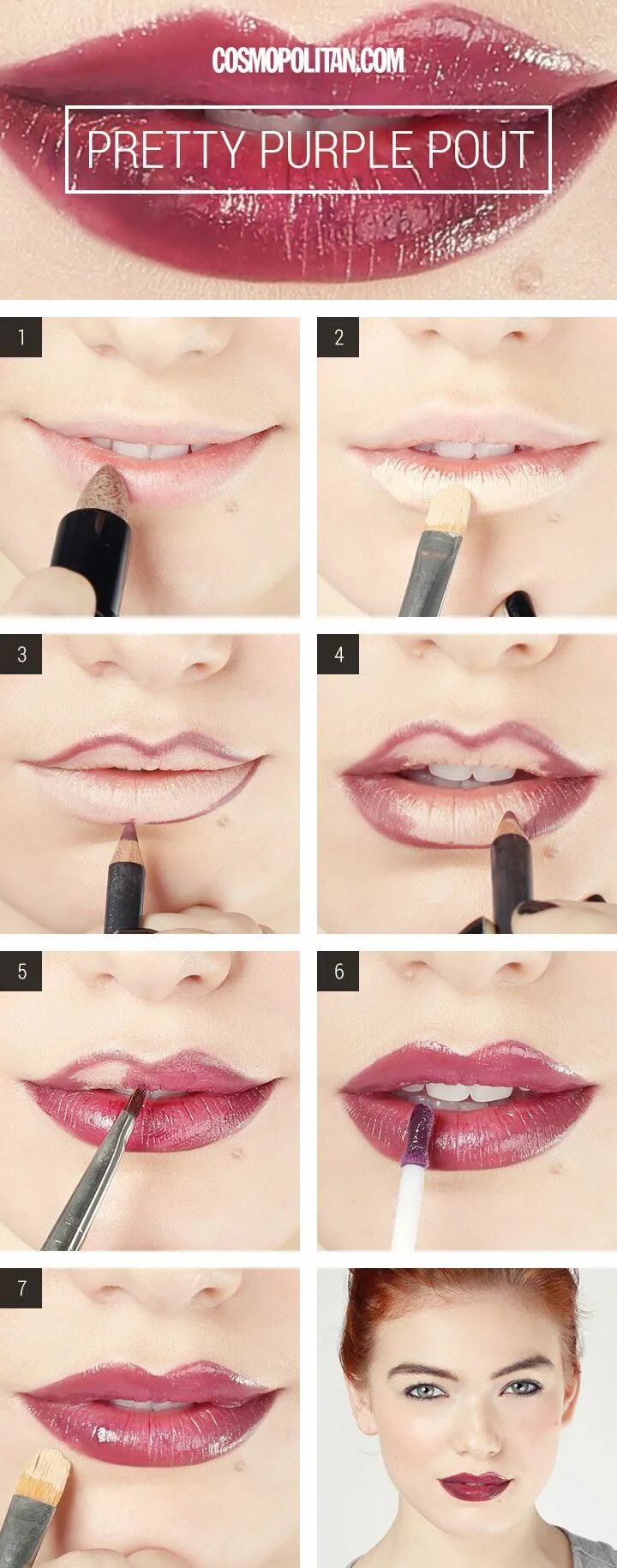 COSMOPOLITAN.COM

PRETTY PURPLE POUT

1

2

3

4

5

6

7