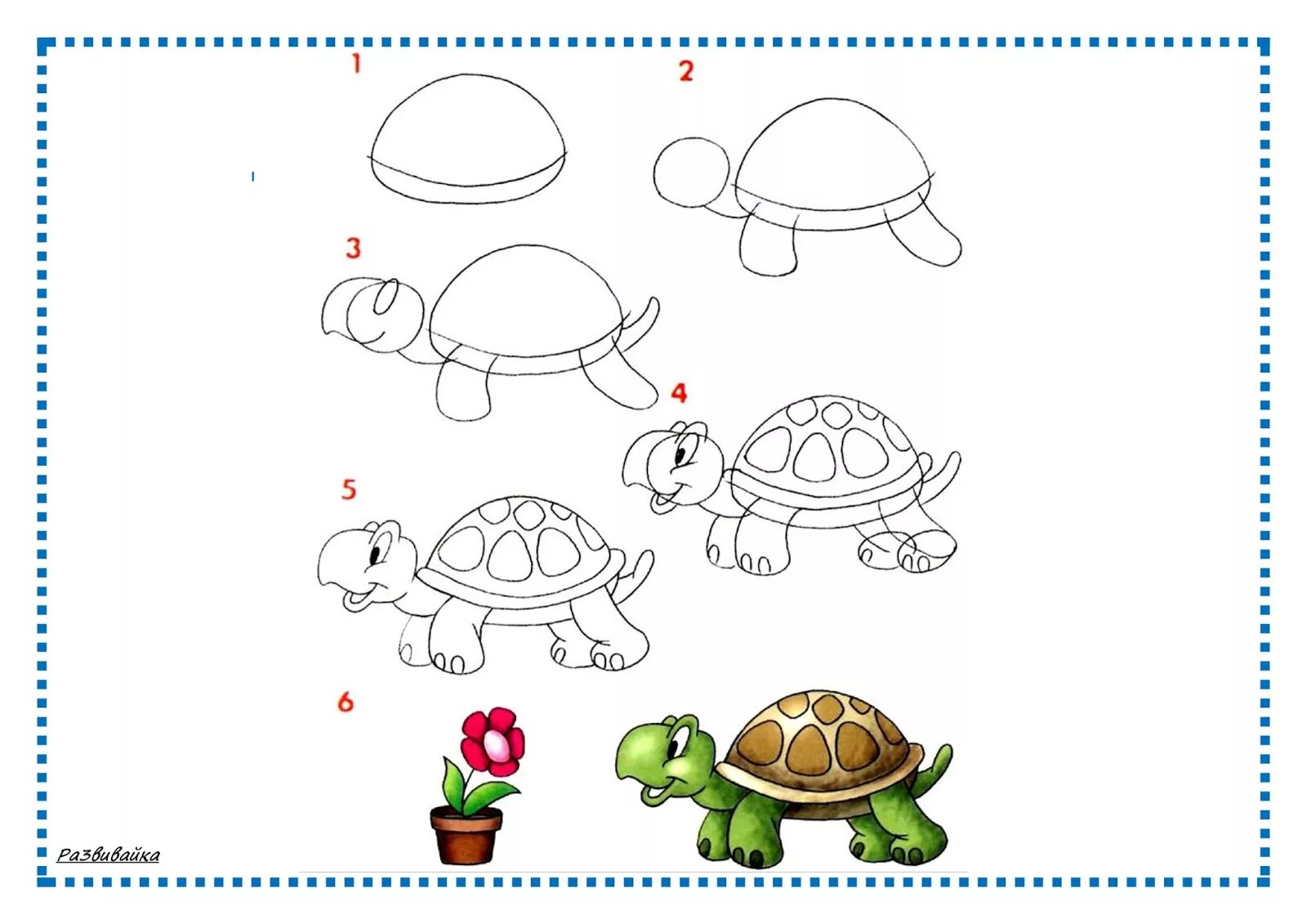 1

2

3

4

5

6

Развивайка