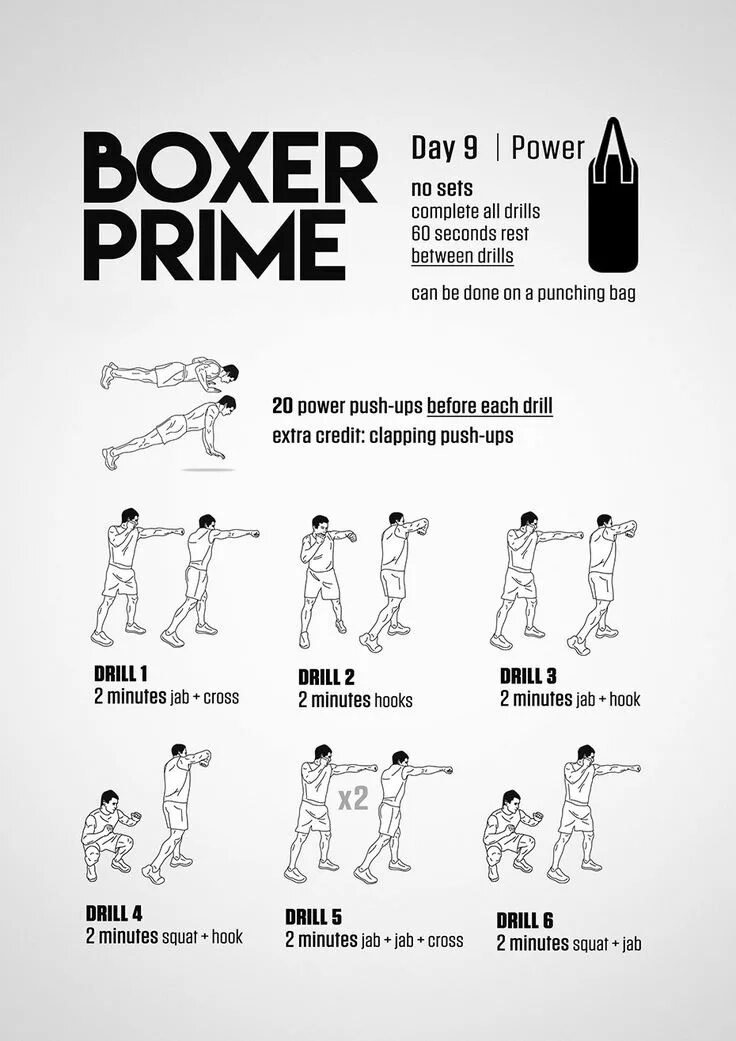 BOXER PRIME

Day 9 | Power

no sets
complete all drills
60 seconds rest
between drills

can be done on a punching bag

20 power push-ups before each drill
extra credit: clapping push-ups

DRILL 1
2 minutes jab + cross

DRILL 2
2 minutes hooks

DRILL 3
2 minutes jab + hook

DRILL 4
2 minutes squat + hook

x2

DRILL 5
2 minutes jab + jab + cross

DRILL 6
2 minutes squat + jab