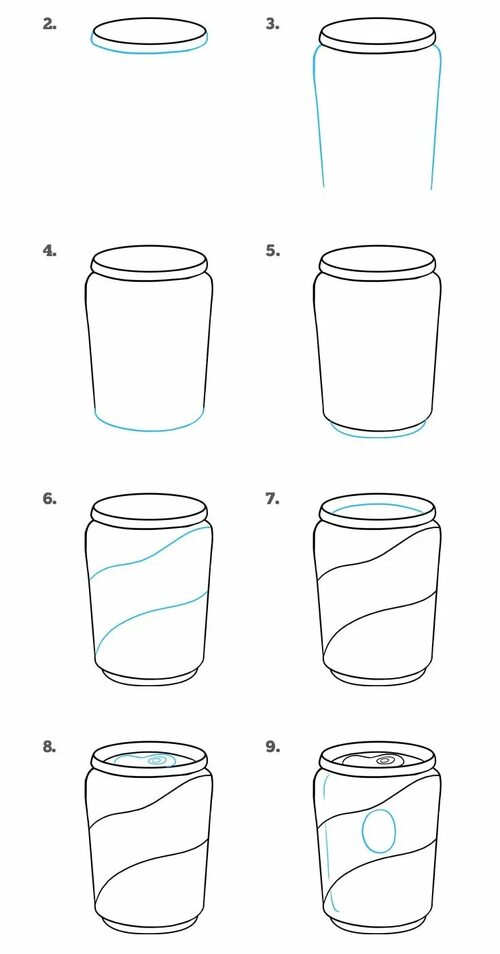 2.

3.

4.

5.

6.

7.

8.

9.