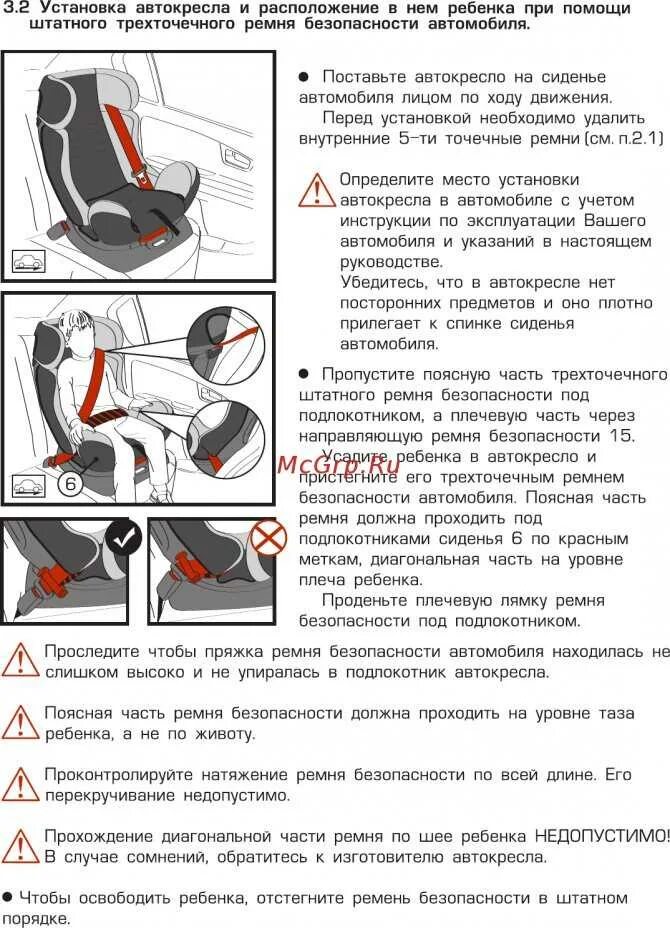 3.2 Установка автокресла и расположение в нем ребенка при помощи штатного трехточечного ремня безопасности автомобиля.

6

● Поставьте автокресло на сиденье автомобиля лицом по ходу движения.

Перед установкой необходимо удалить внутренние 5-ти точечные ремни (см. п.2.1)

Определите место установки автокресла в автомобиле с учетом инструкции по эксплуатации Вашего автомобиля и указаний в настоящем руководстве.

Убедитесь, что в автокресле нет посторонних предметов и оно плотно прилегает к спинке сиденья автомобиля.

● Пропустите поясную часть трехточечного штатного ремня безопасности под подлокотником, а плечевую часть через направляющую ремня безопасности 15.

Усадите ребенка в автокресло и пристегните его трехточечным ремнем безопасности автомобиля. Поясная часть ремня должна проходить под подлокотниками сиденья 6 по красным меткам, диагональная часть на уровне плеча ребенка.

Проденьте плечевую лямку ремня безопасности под подлокотником.

McGrp.Ru

Проследите чтобы пряжка ремня безопасности автомобиля находилась не слишком высоко и не упиралась в подлокотник автокресла.

Поясная часть ремня безопасности должна проходить на уровне таза ребенка, а не по животу.

Проконтролируйте натяжение ремня безопасности по всей длине. Его перекручивание недопустимо.

Прохождение диагональной части ремня по шее ребенка НЕДОПУСТИМО! В случае сомнений, обратитесь к изготовителю автокресла.

● Чтобы освободить ребенка, отстегните ремень безопасности в штатном порядке.