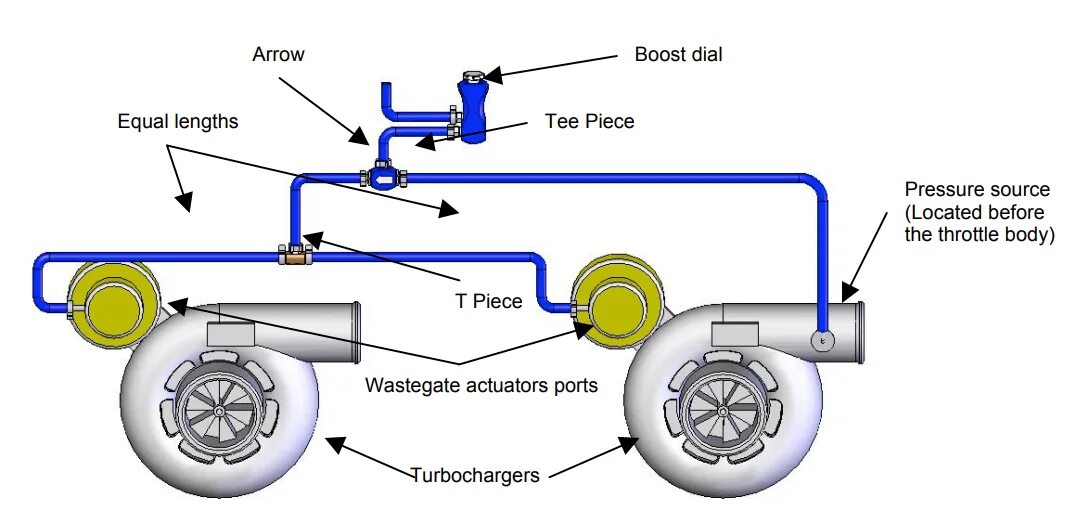 Arrow

Boost dial

Equal lengths

Tee Piece

Pressure source (Located before the throttle body)

T Piece

Wastegate actuators ports

Turbochargers