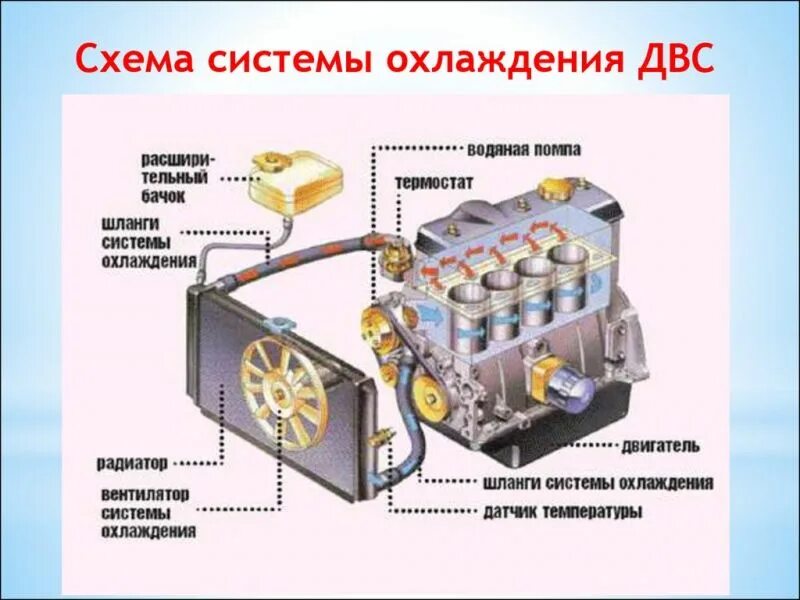 Схема системы охлаждения ДВС

расширительный бачок

шланги системы охлаждения

водяная помпа

термостат

радиатор

вентилятор системы охлаждения

двигатель

шланги системы охлаждения

датчик температуры