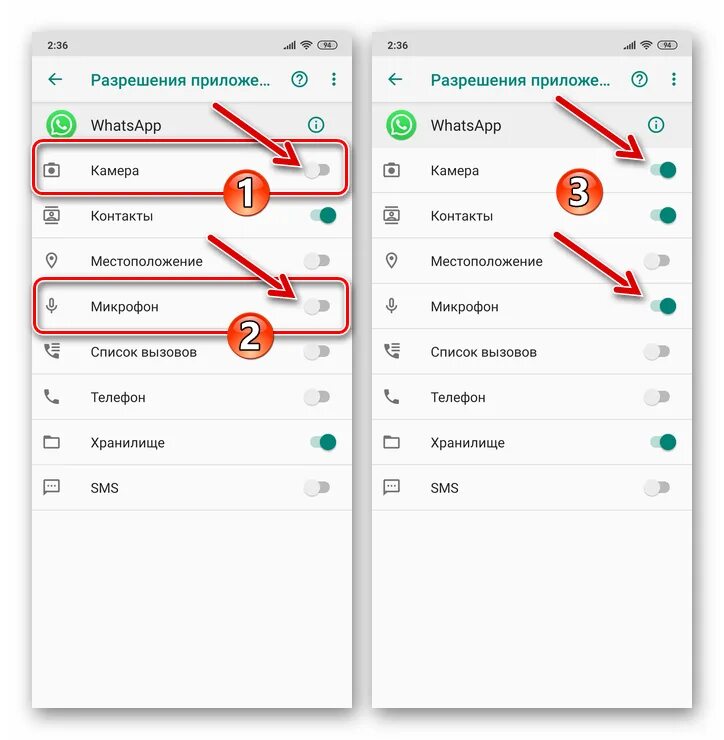 2:36

94

Разрешения приложе...

WhatsApp

Камера

1

Контакты

Местоположение

Микрофон

2

Список вызовов

Телефон

Хранилище

SMS

2:36

94

Разрешения приложе...

WhatsApp

Камера

3

Контакты

Местоположение

Микрофон

Список вызовов

Телефон

Хранилище

SMS