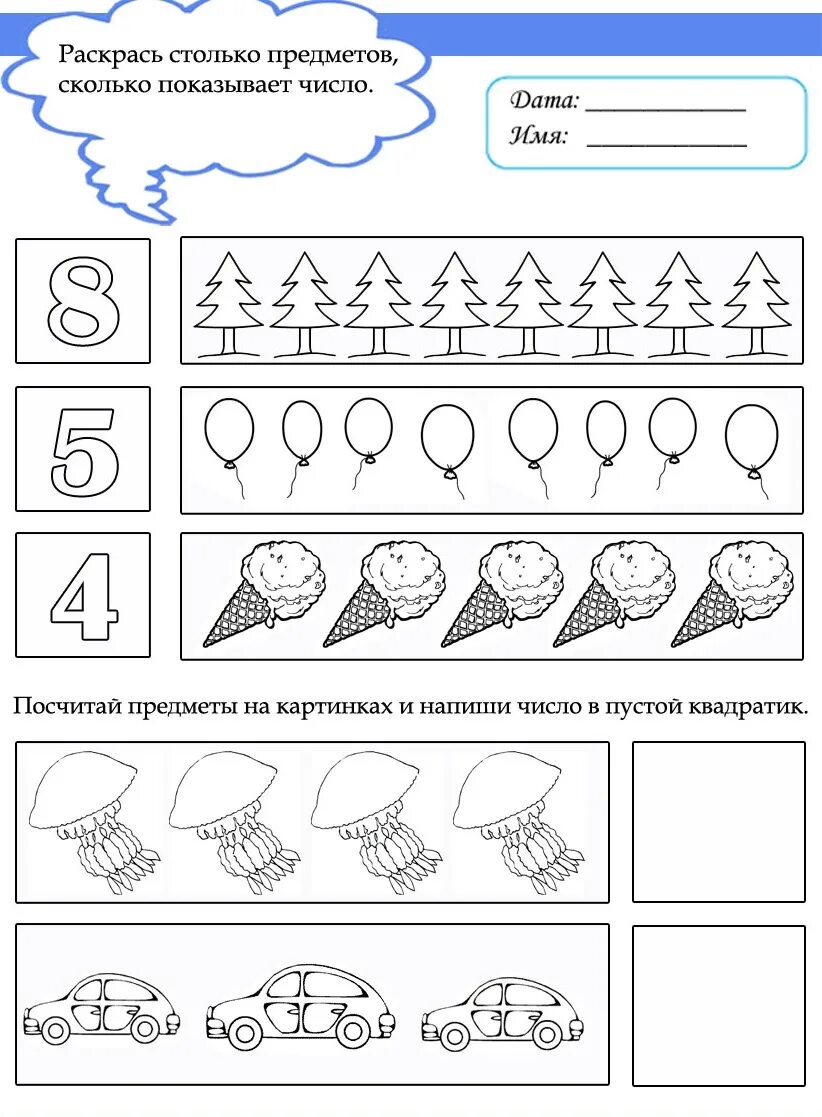 Раскрась столько предметов, сколько показывает число.

Дата: ____________
Имя: ____________

8

5

4

Посчитай предметы на картинках и напиши число в пустой квадратик.