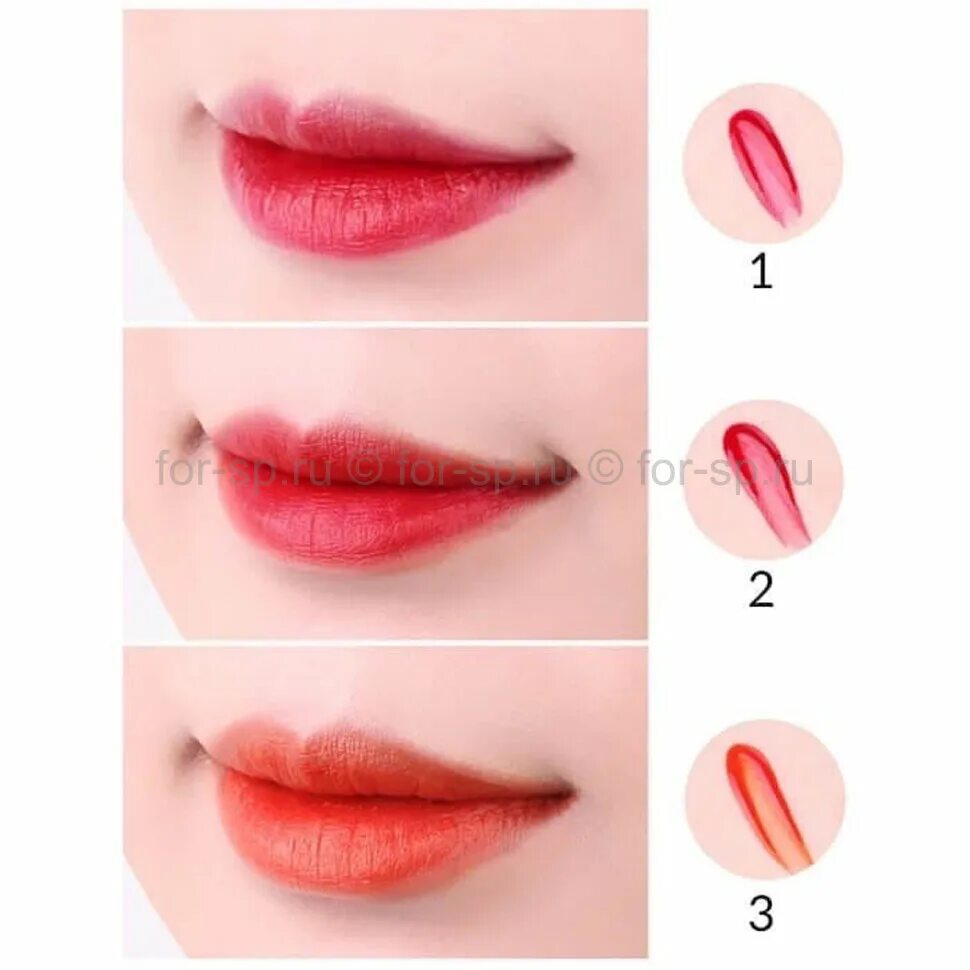 1

for-sp.ru © for-sp.ru © for-sp.ru

2

3