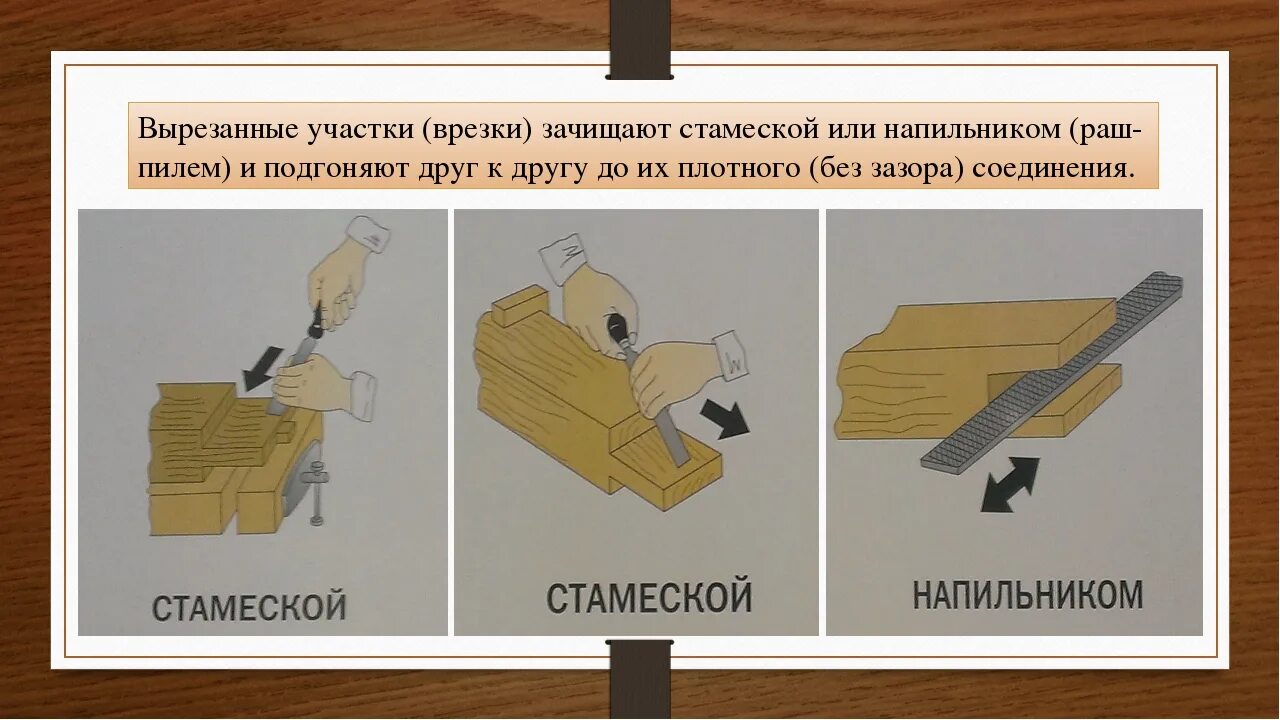 Вырезанные участки (врезки) зачищают стамеской или напильником (рашпилем) и подгоняют друг к другу до их плотного (без зазора) соединения.

СТАМЕСКОЙ

СТАМЕСКОЙ

НАПИЛЬНИКОМ