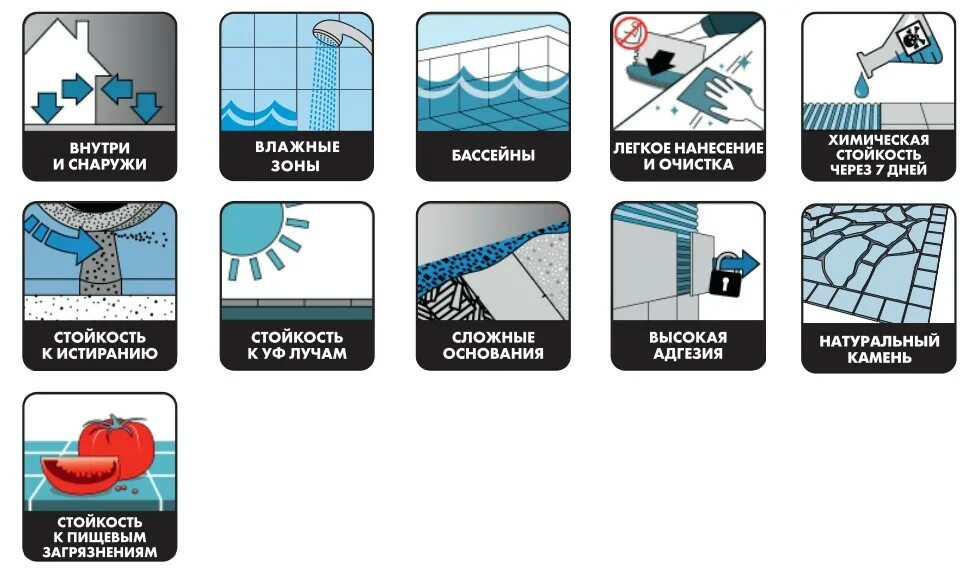 ВНУТРИ И СНАРУЖИ

ВЛАЖНЫЕ ЗОНЫ

БАССЕЙНЫ

ЛЕГКОЕ НАНЕСЕНИЕ И ОЧИСТКА

ХИМИЧЕСКАЯ СТОЙКОСТЬ ЧЕРЕЗ 7 ДНЕЙ

СТОЙКОСТЬ К ИСТИРАНИЮ

СТОЙКОСТЬ К УФ ЛУЧАМ

СЛОЖНЫЕ ОСНОВАНИЯ

ВЫСОКАЯ АДГЕЗИЯ

НАТУРАЛЬНЫЙ КАМЕНЬ

СТОЙКОСТЬ К ПИЩЕВЫМ ЗАГРЯЗНЕНИЯМ