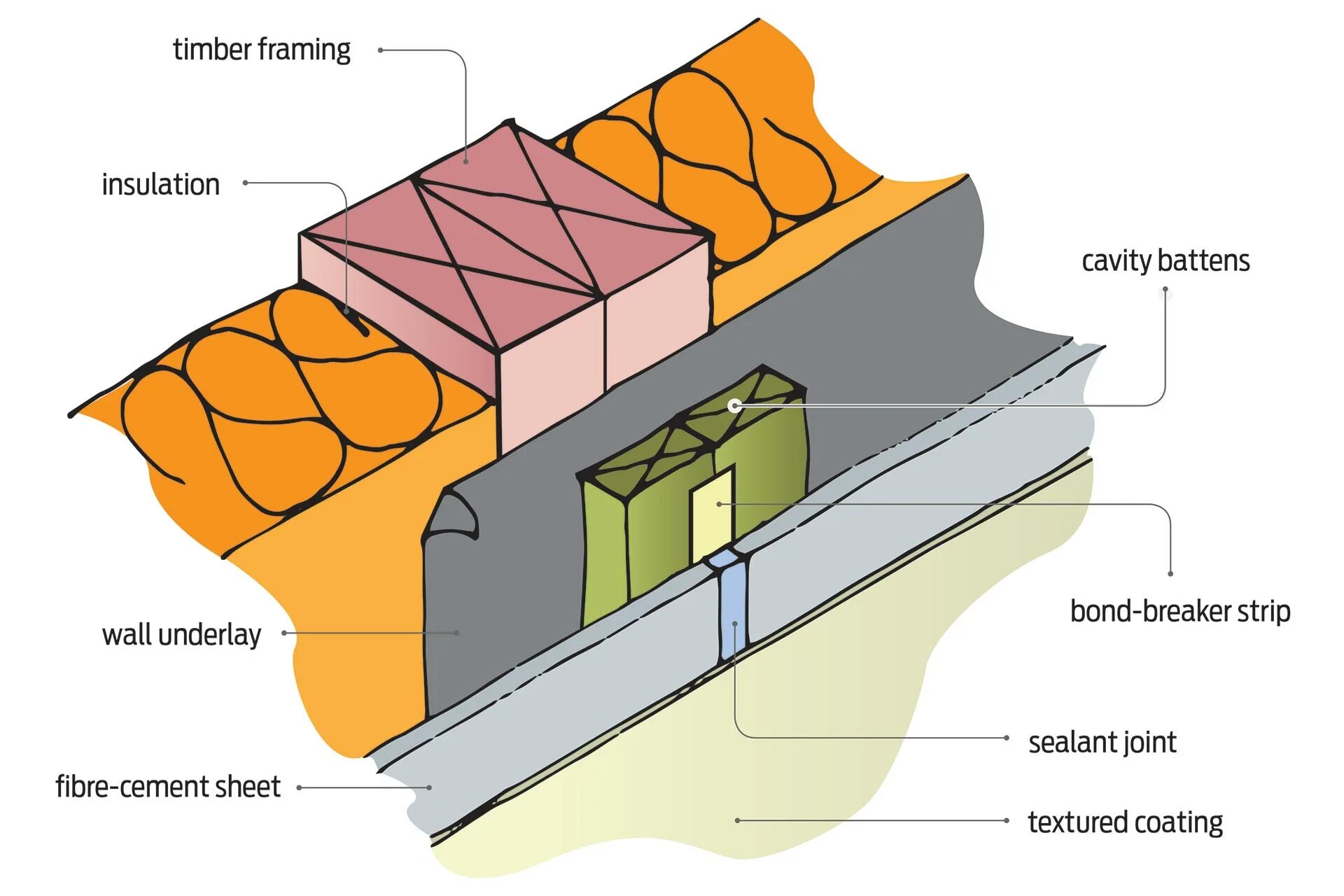 timber framing

insulation

cavity battens

bond-breaker strip

wall underlay

sealant joint

fibre-cement sheet

textured coating