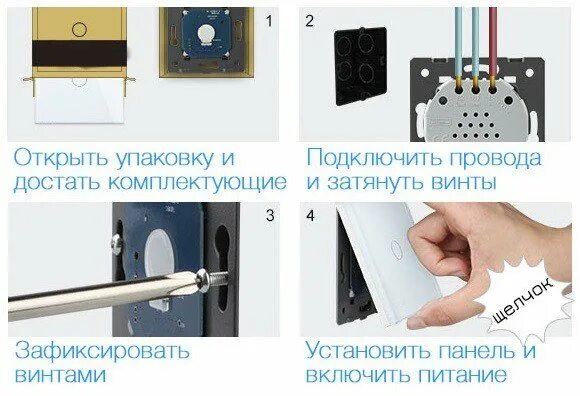 1

Открыть упаковку и достать комплектующие

2

Подключить провода и затянуть винты

3

Зафиксировать винтами

4

щелчок

Установить панель и включить питание